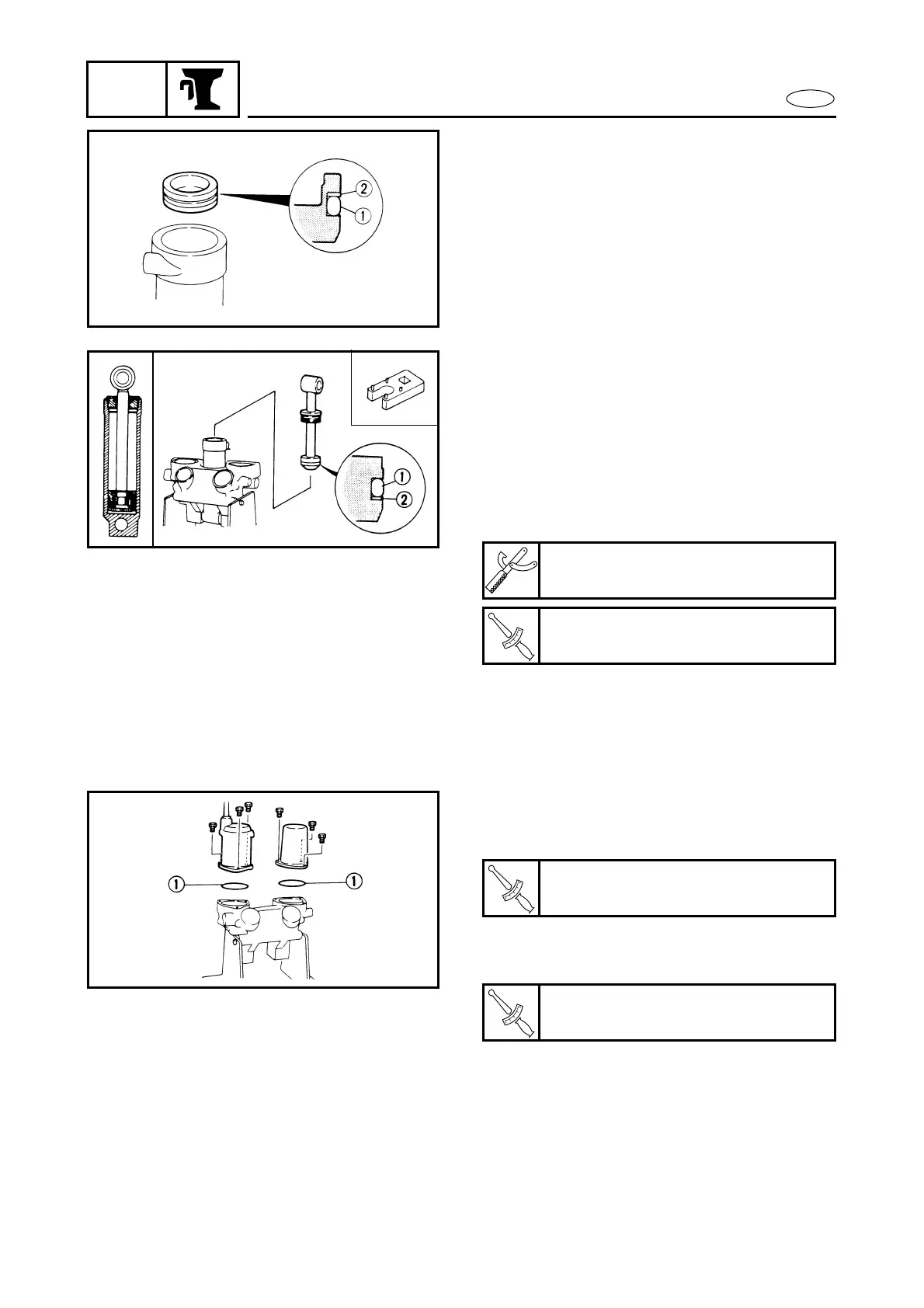 ② ①

① ②

① ①