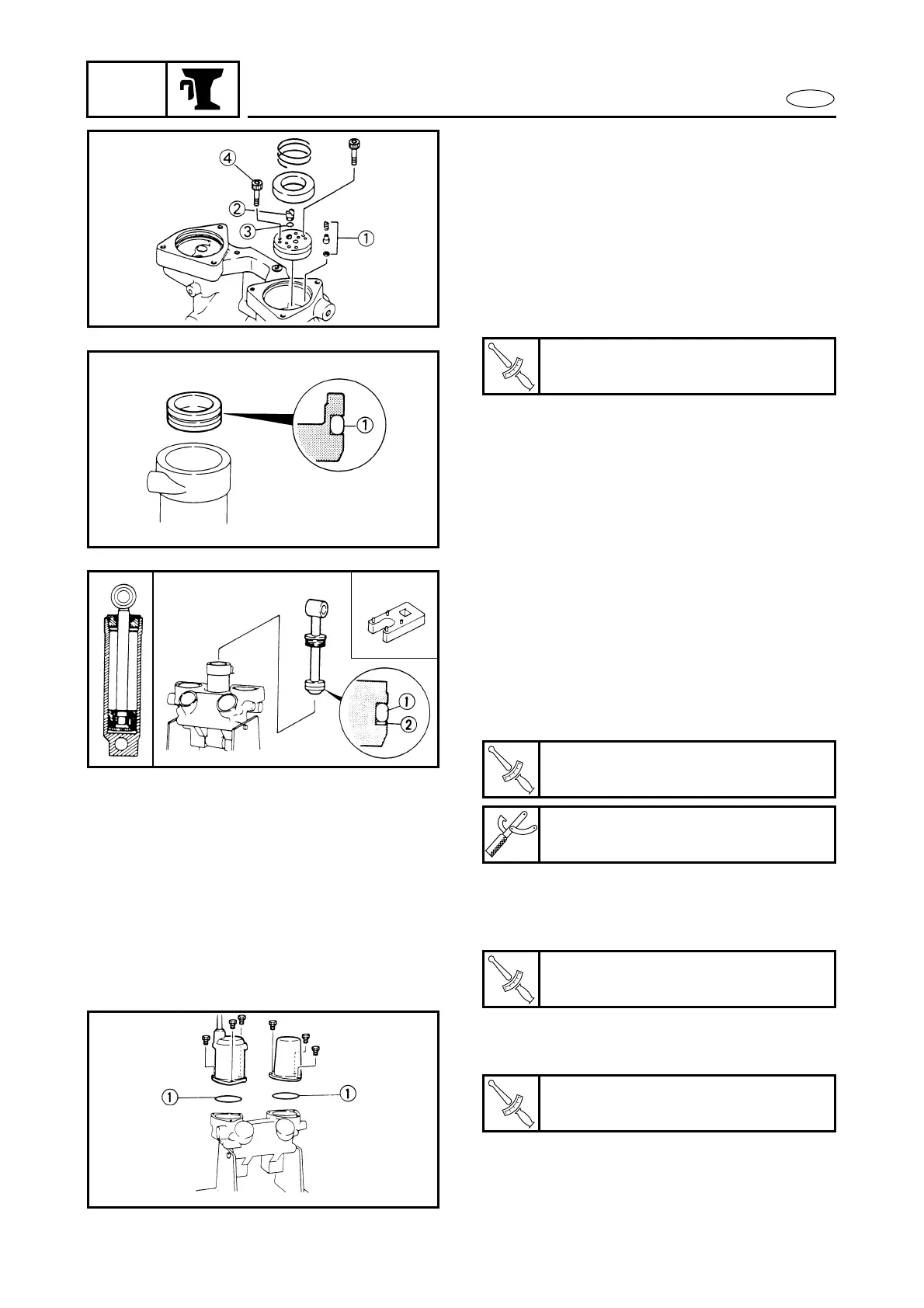 ④
②
③
①

①

①
②

①
①