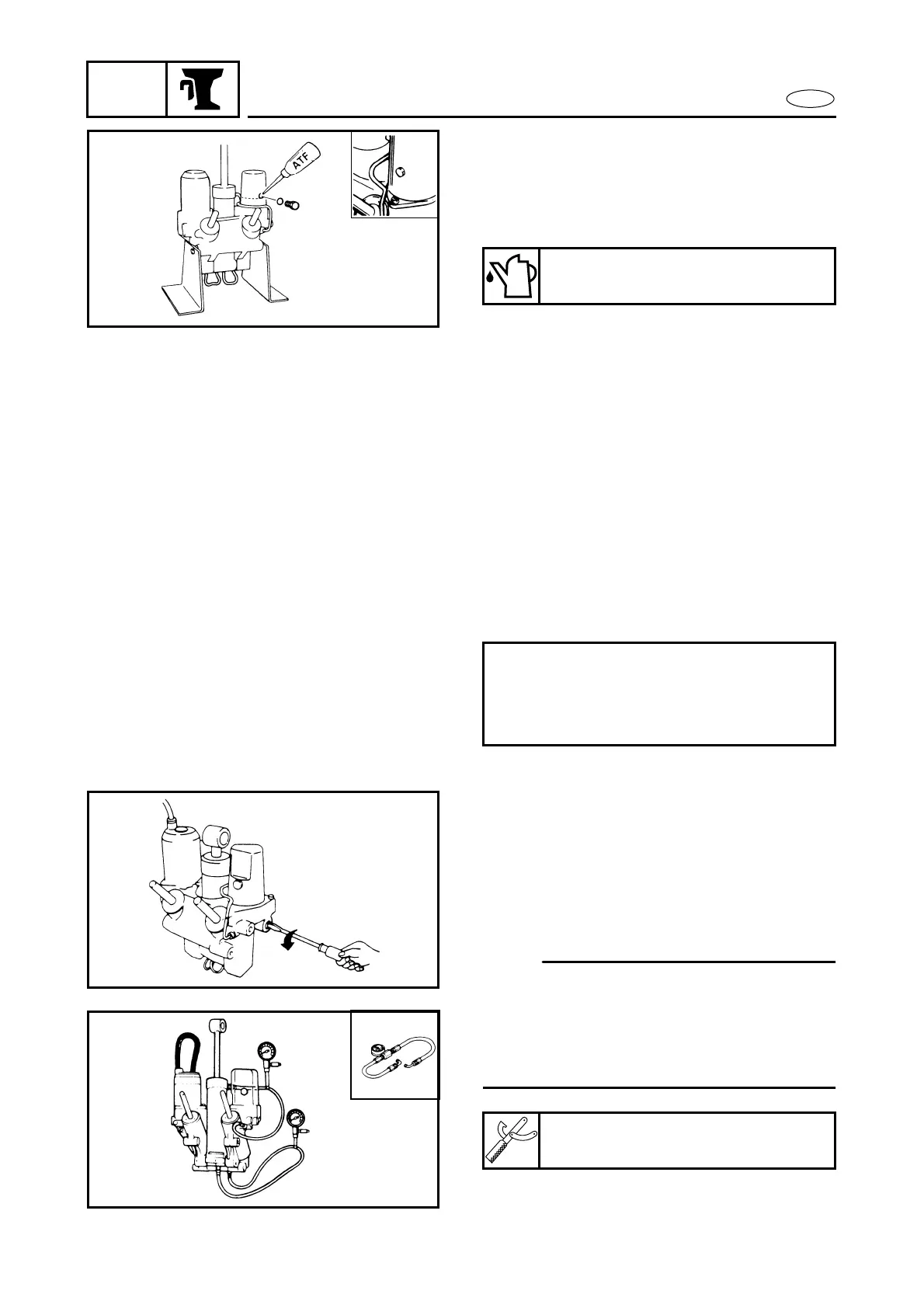 ATF