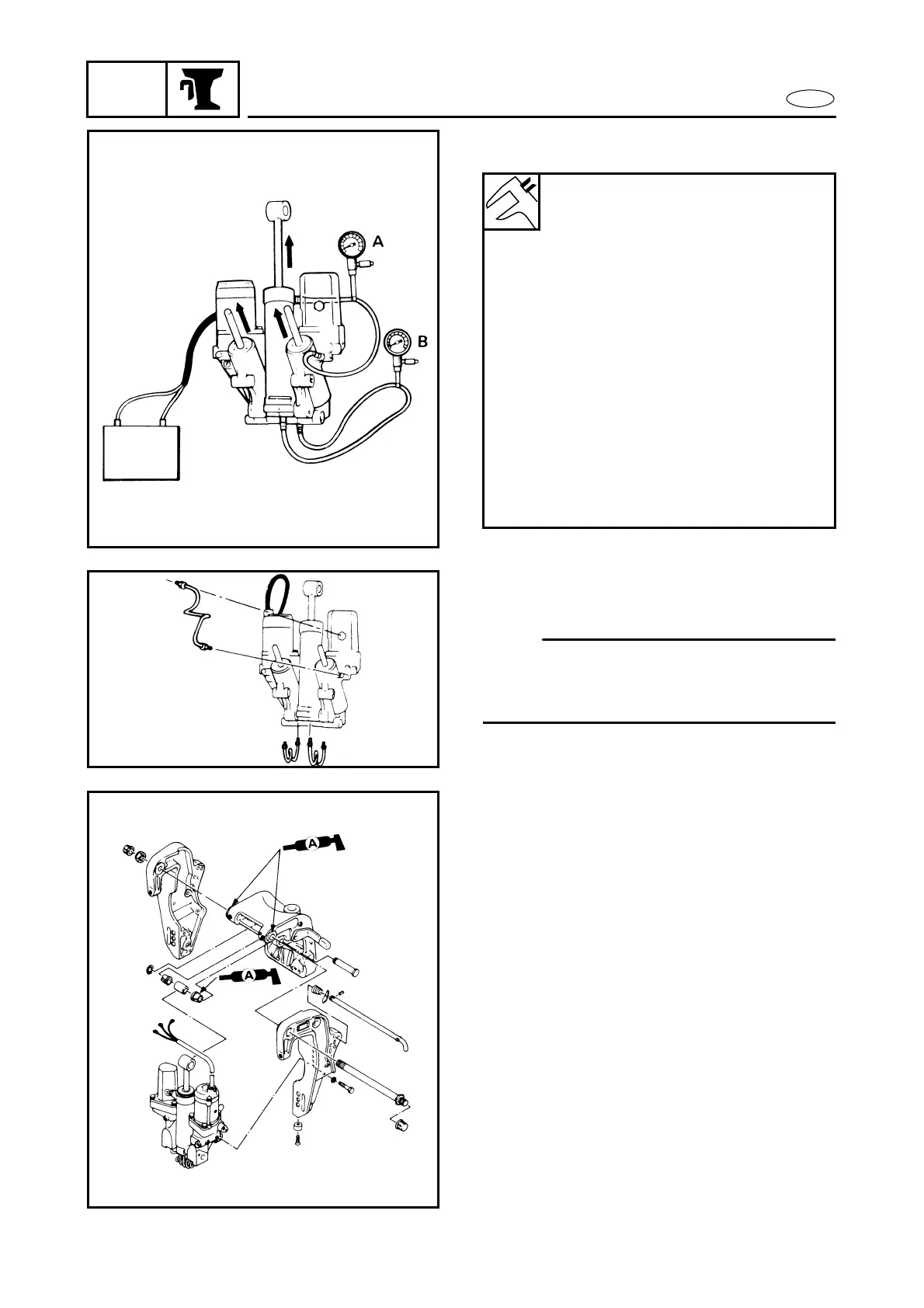 A

B

A

A