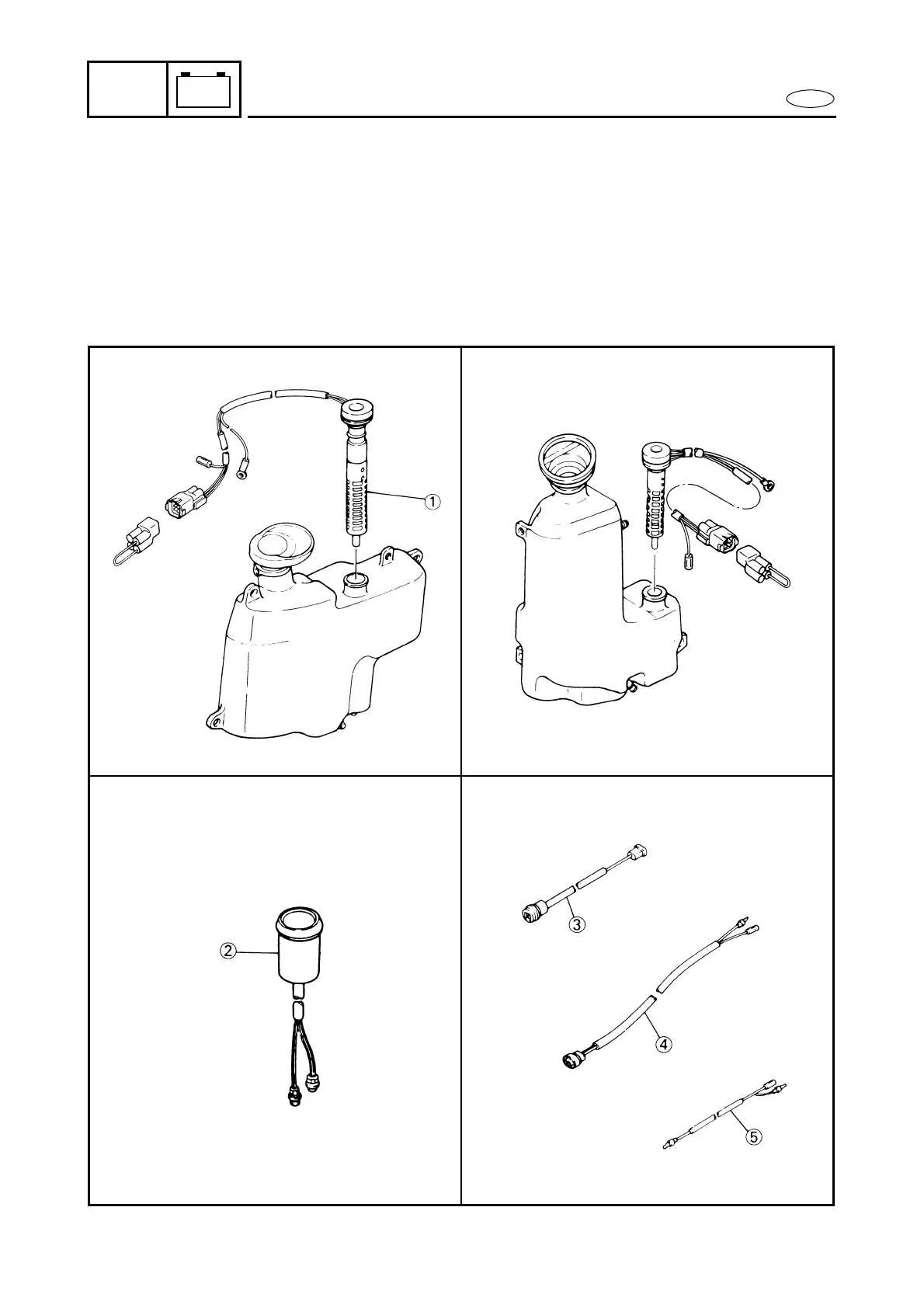 ①

②

③

④

⑤