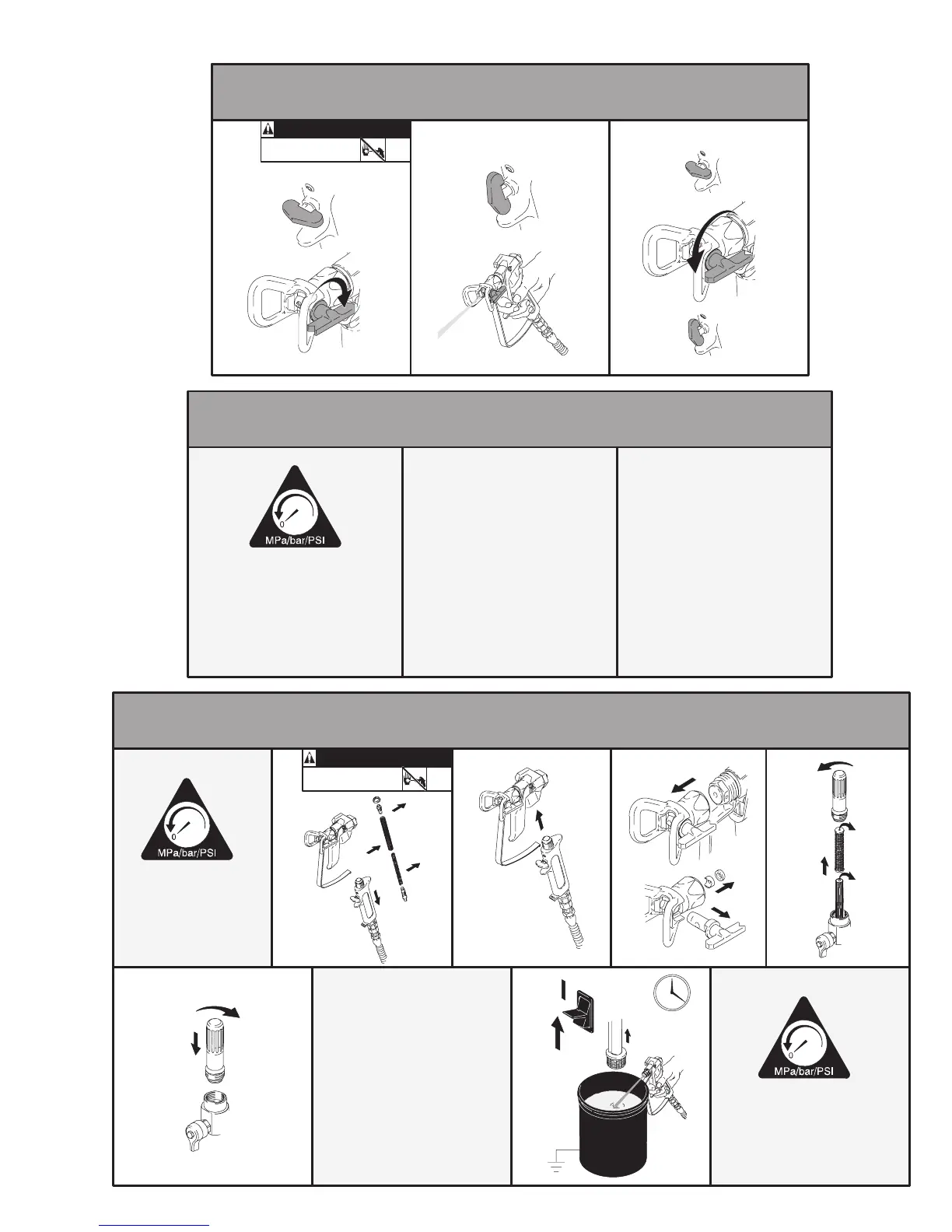 0
MPa/bar/PSI

0
MPa/bar/PSI

0
MPa/bar/PSI