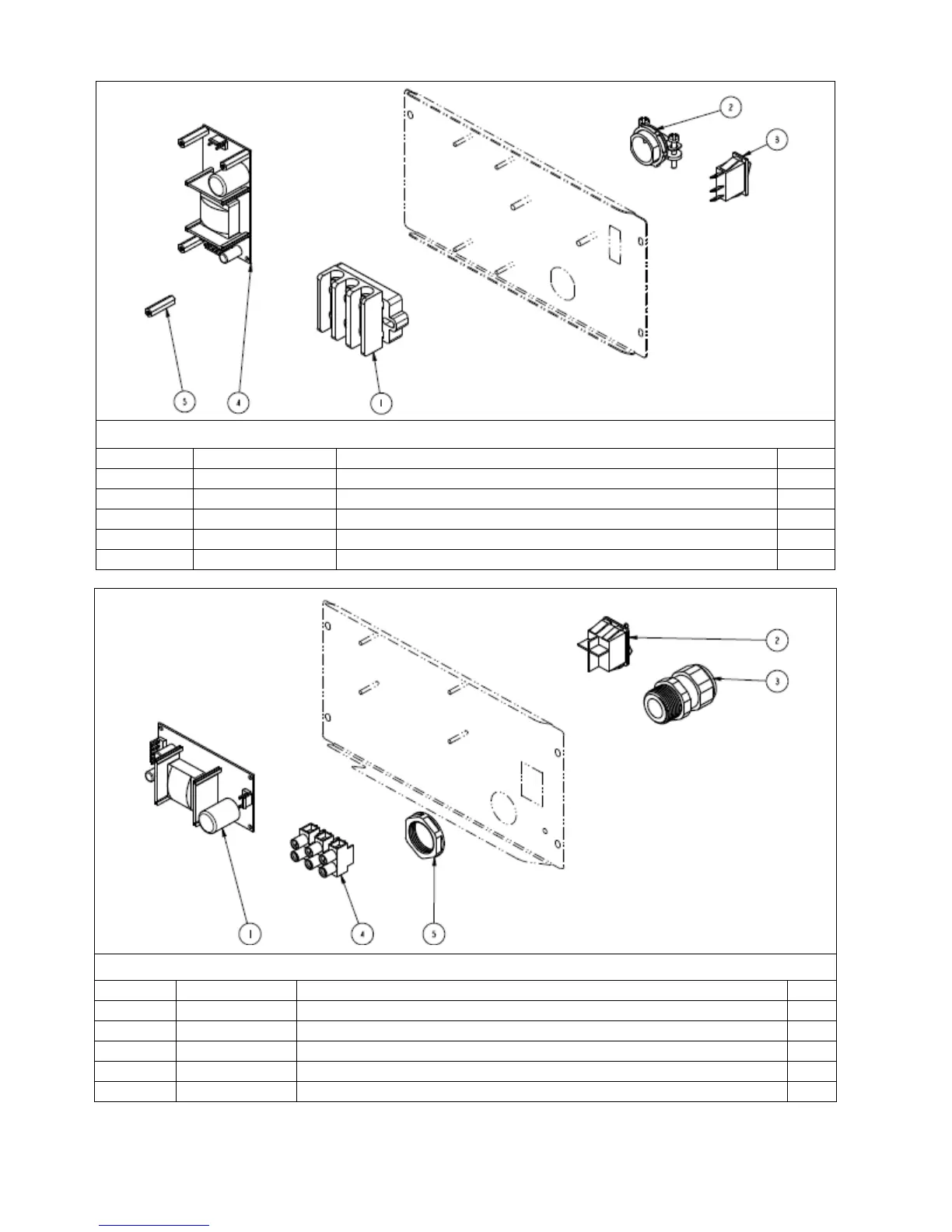 2
3
5
4
1

2
3
1
4
5