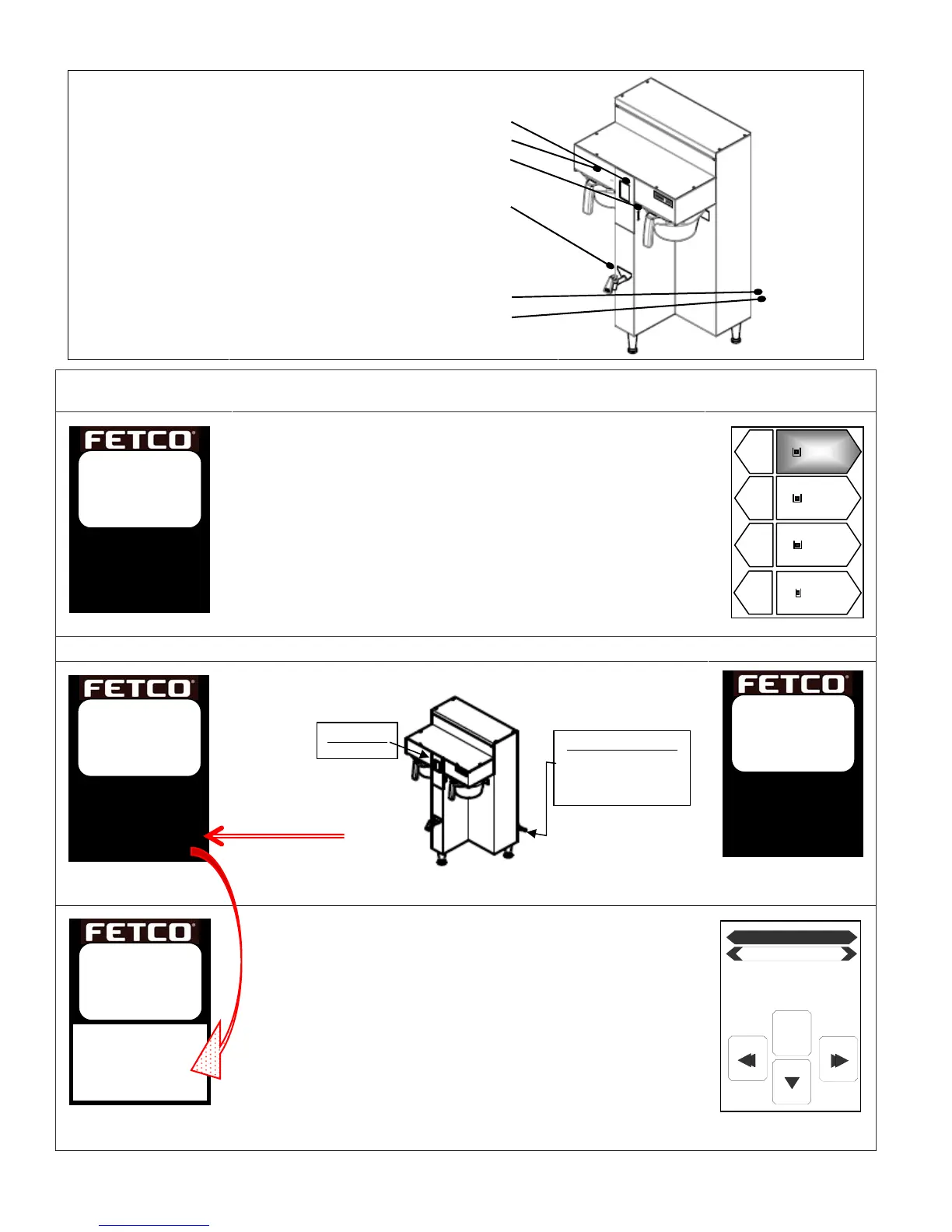 FETCO

FETCO

FETCO

FETCO