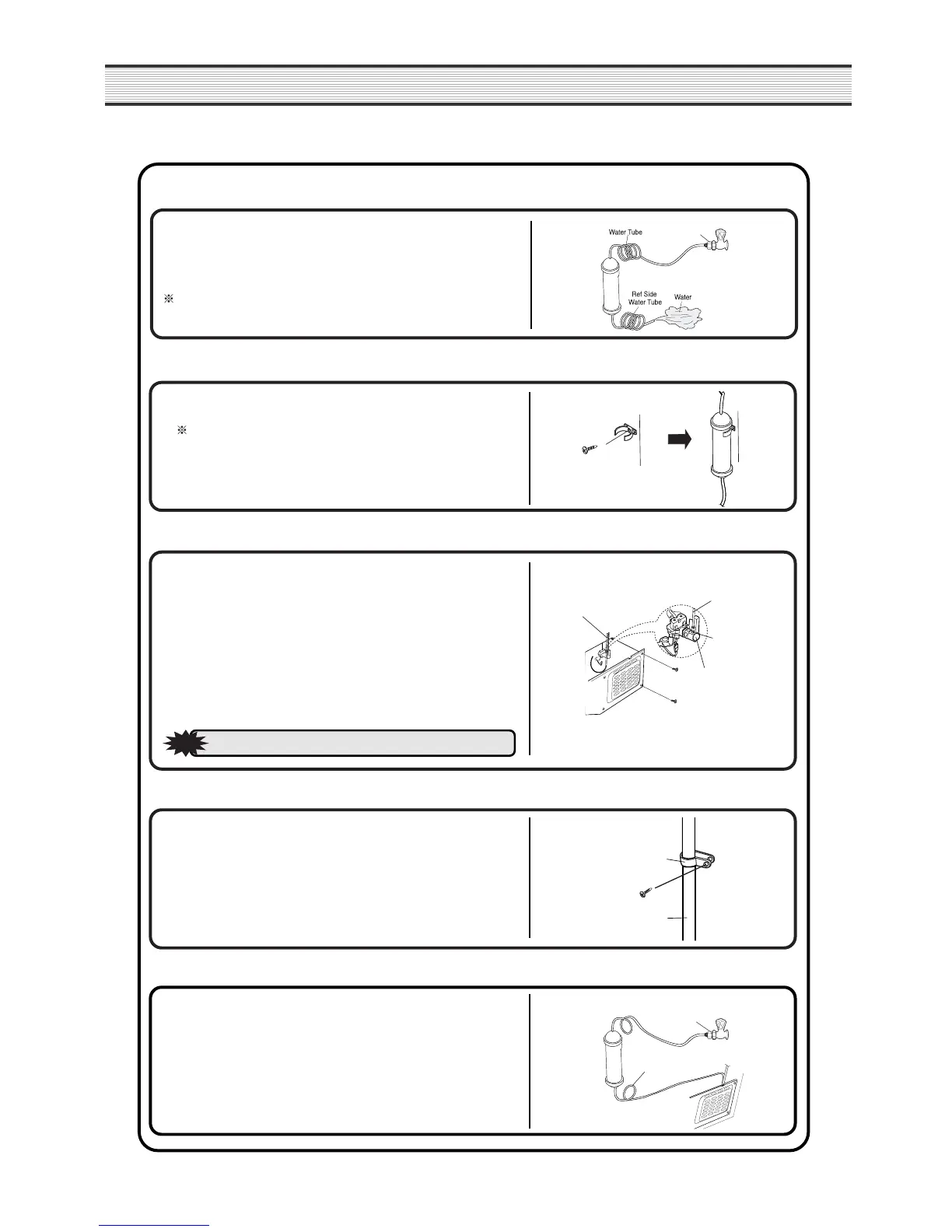 Water Tube

Ref Side Water Tube

Water

※

※