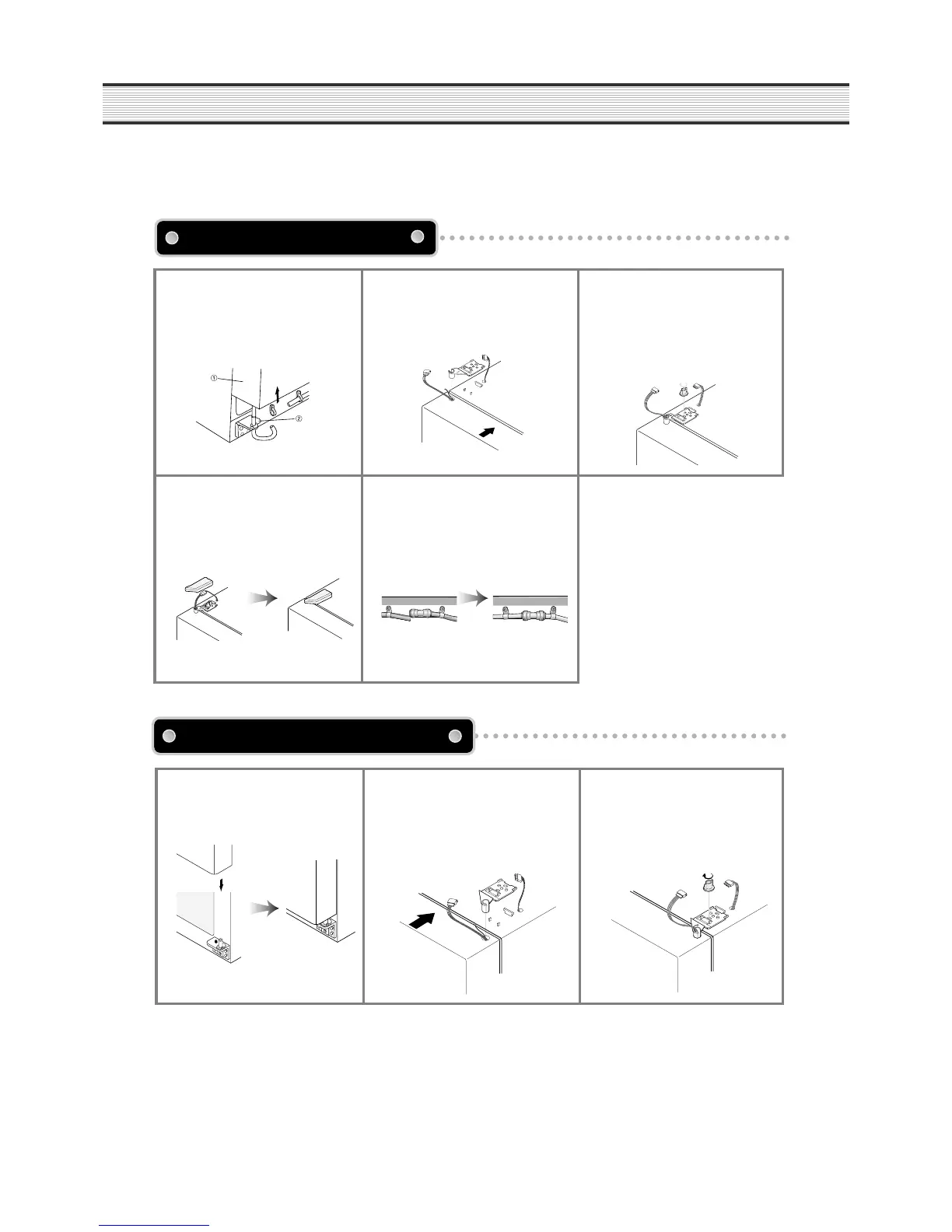 ①

②