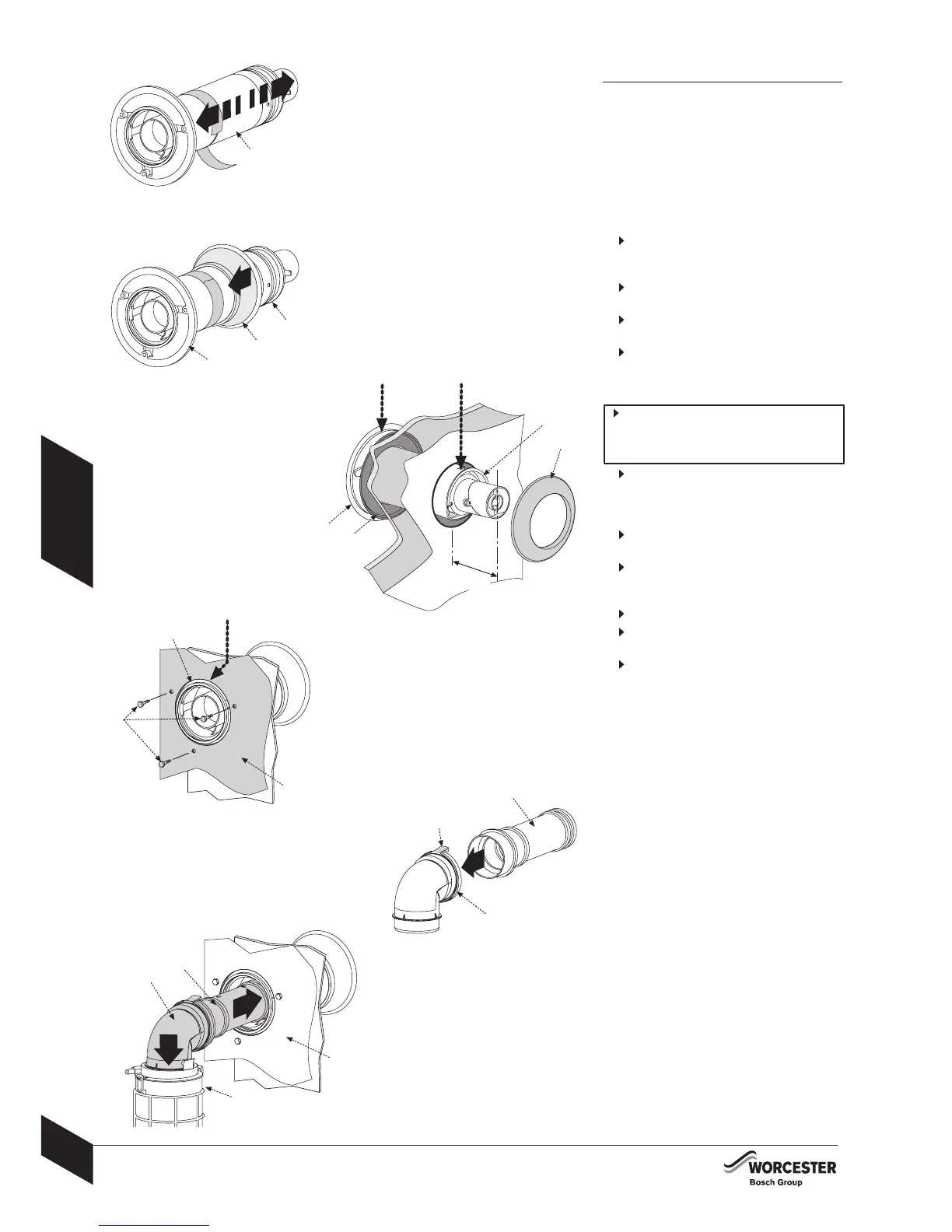 WORCESTER
Bosch Group