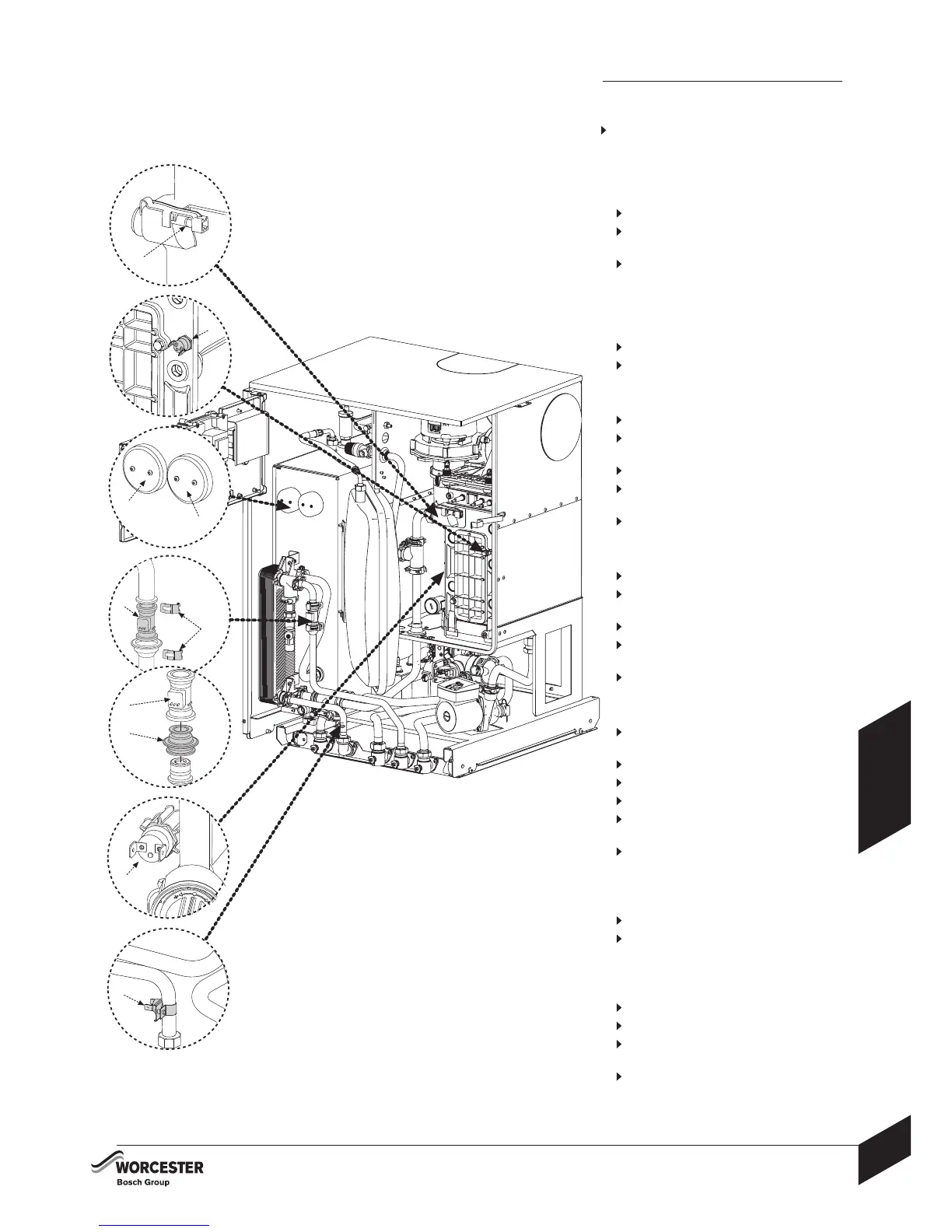 WORCESTER
Bosch Group