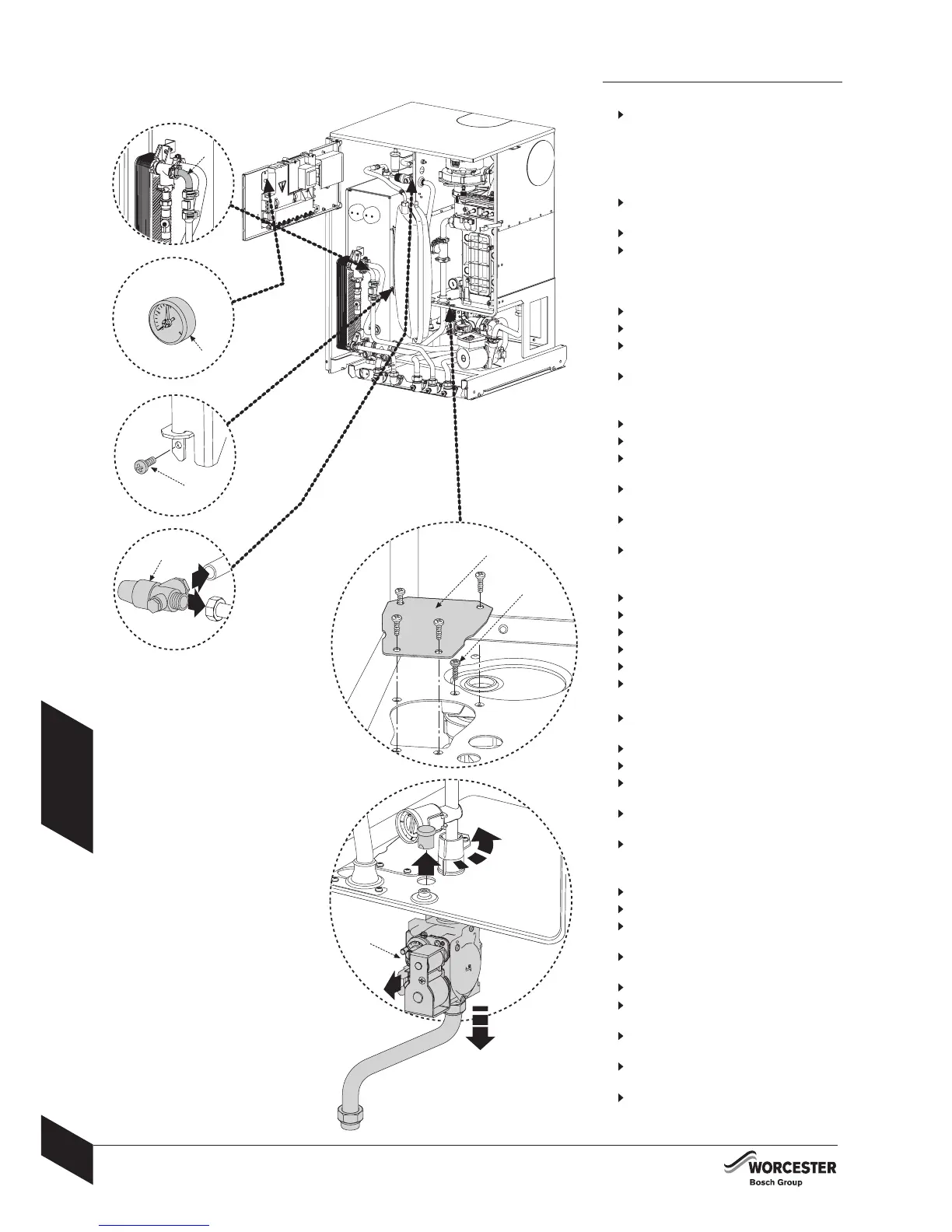 WORCESTER
Bosch Group