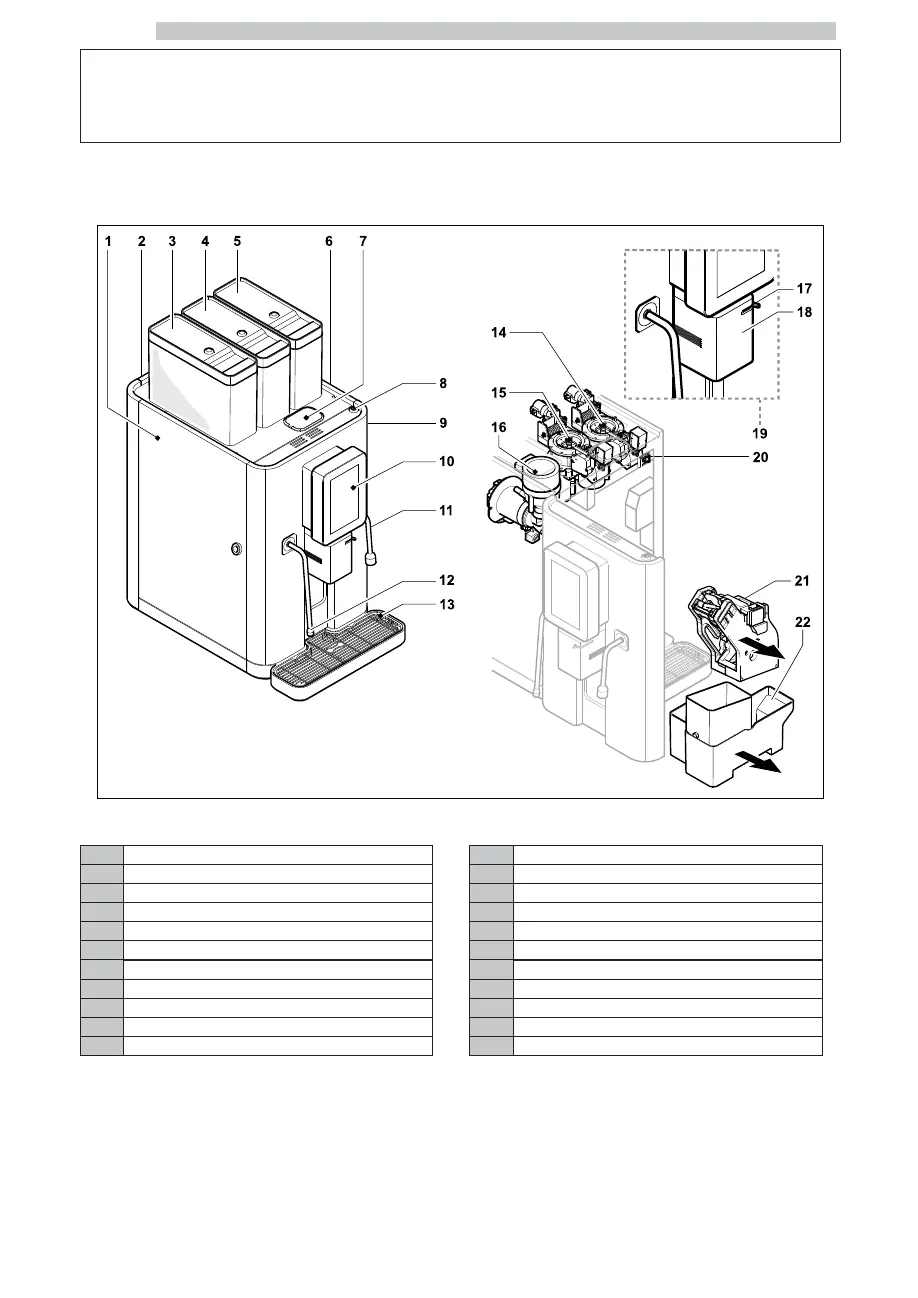 1 2 3 4 5 6 7 8 9 10 11 12 13

14 15 16 17 18 19 20 21 22