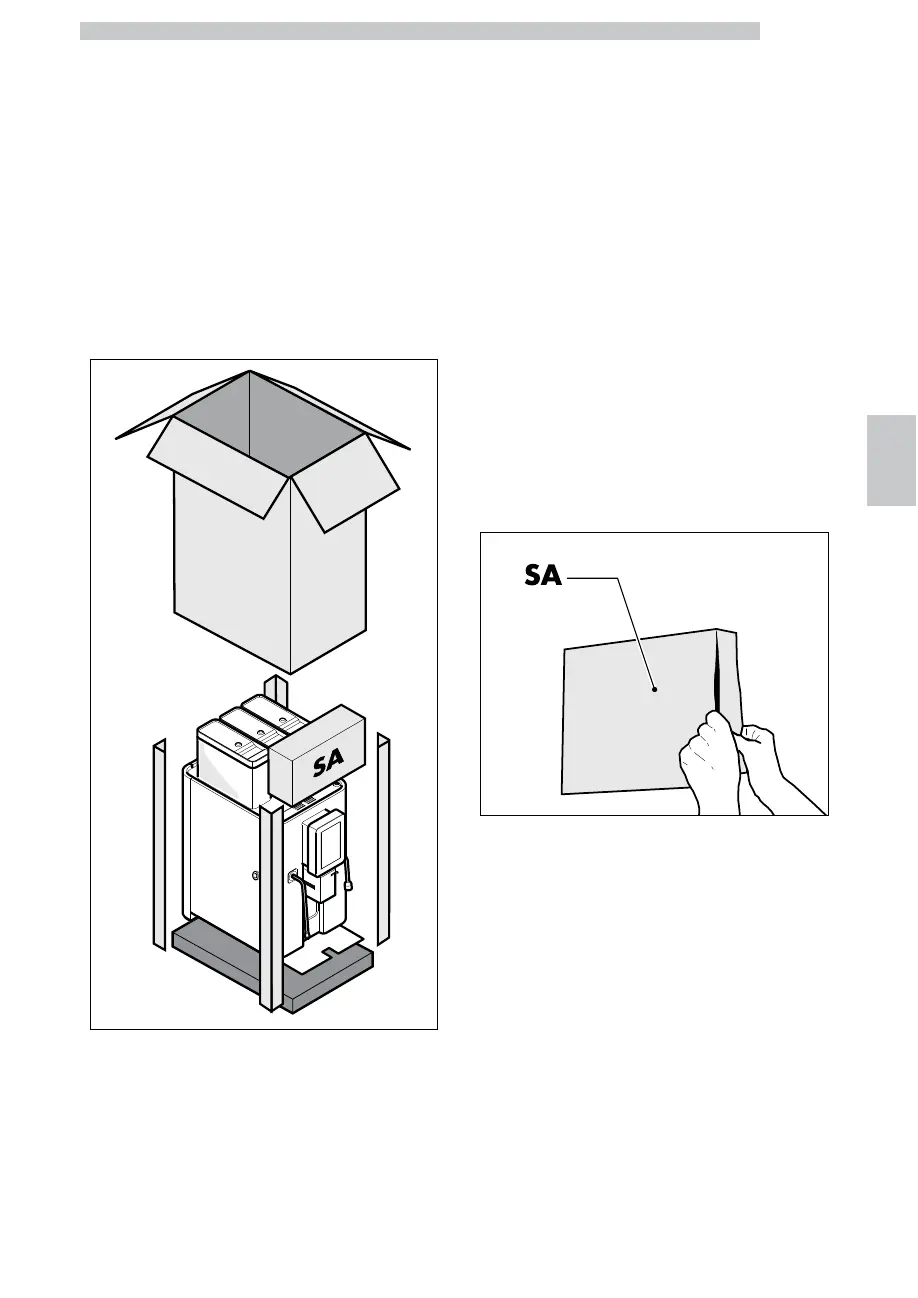 SA

SA