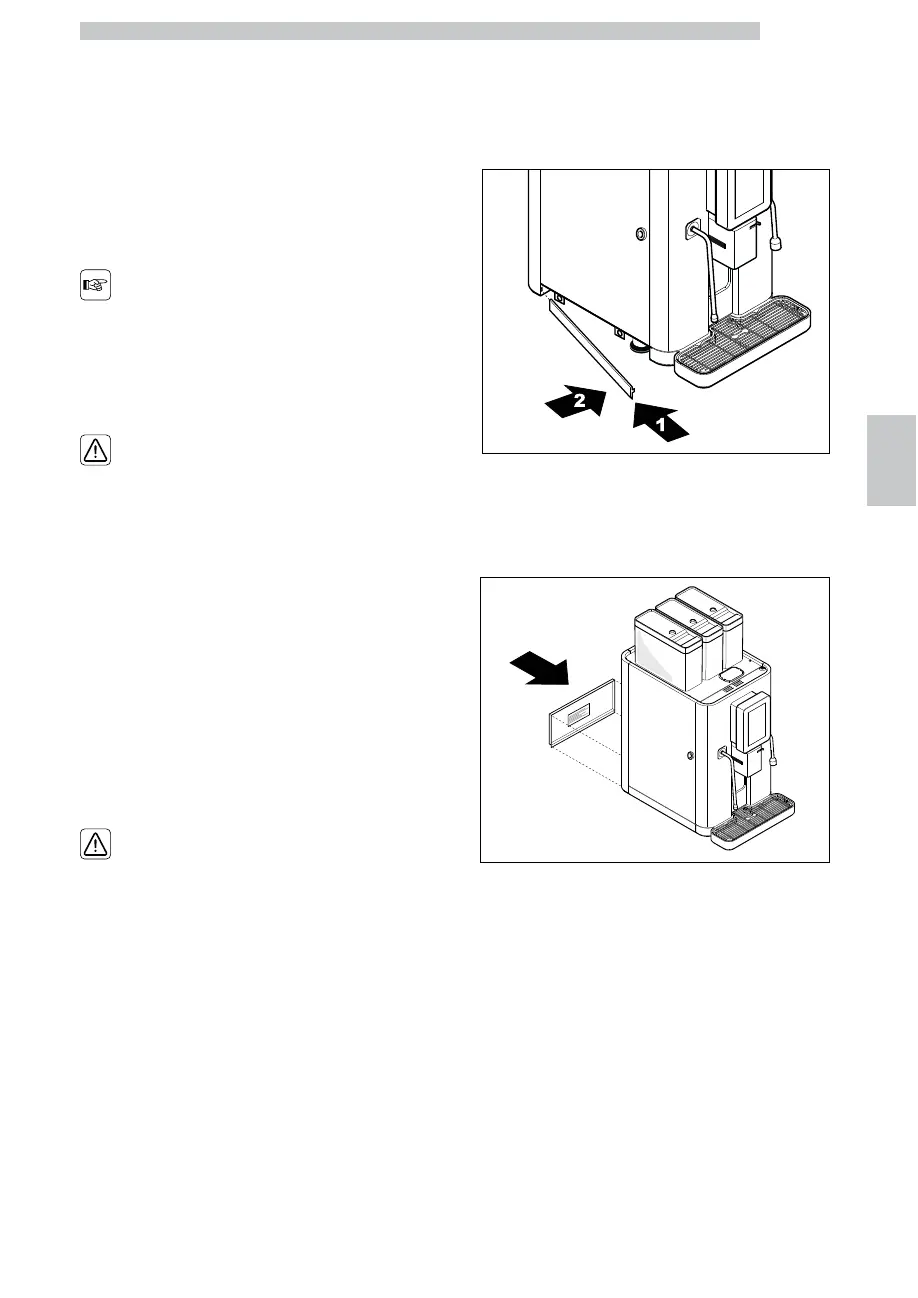 2

1