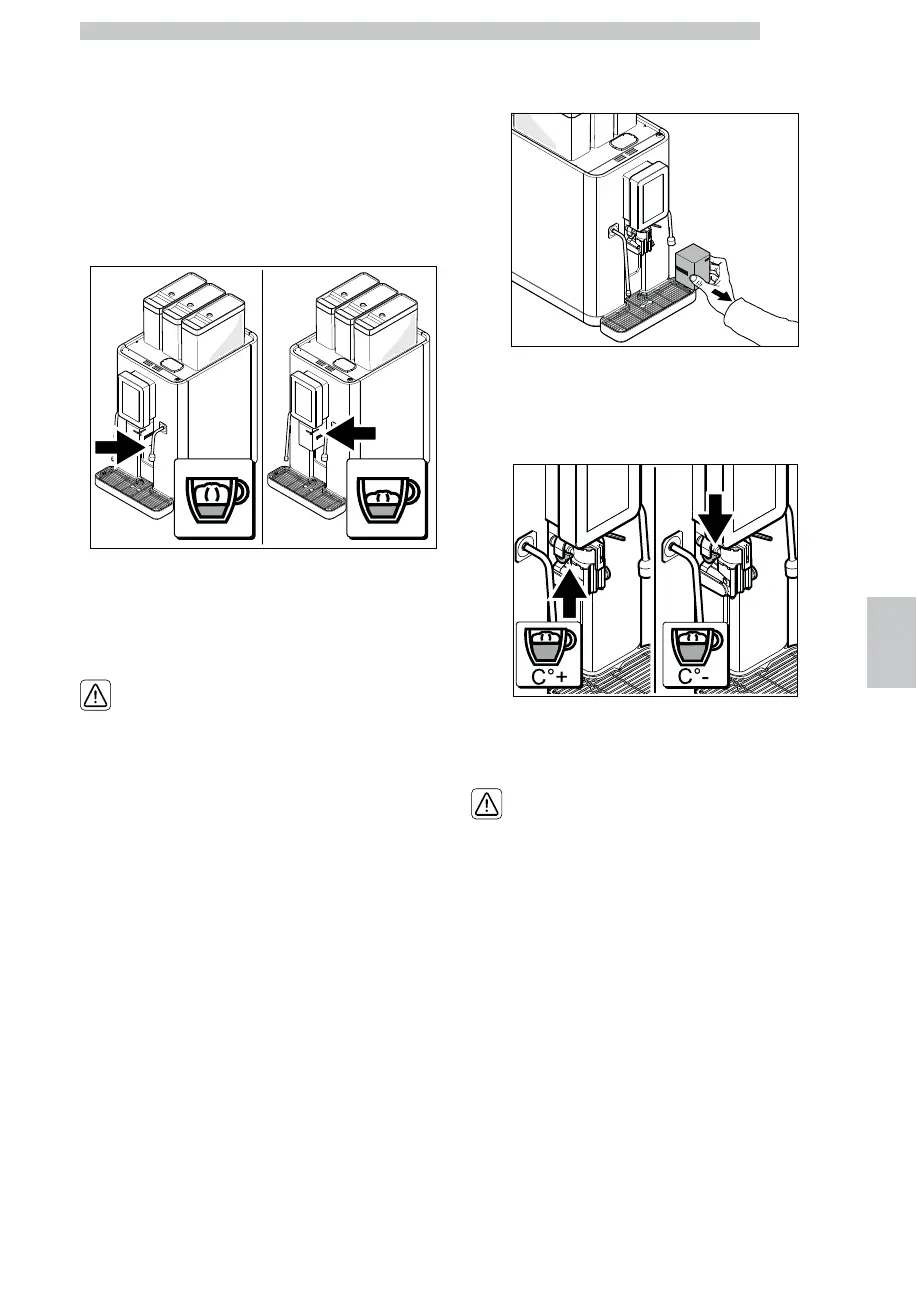 C°+

C°-