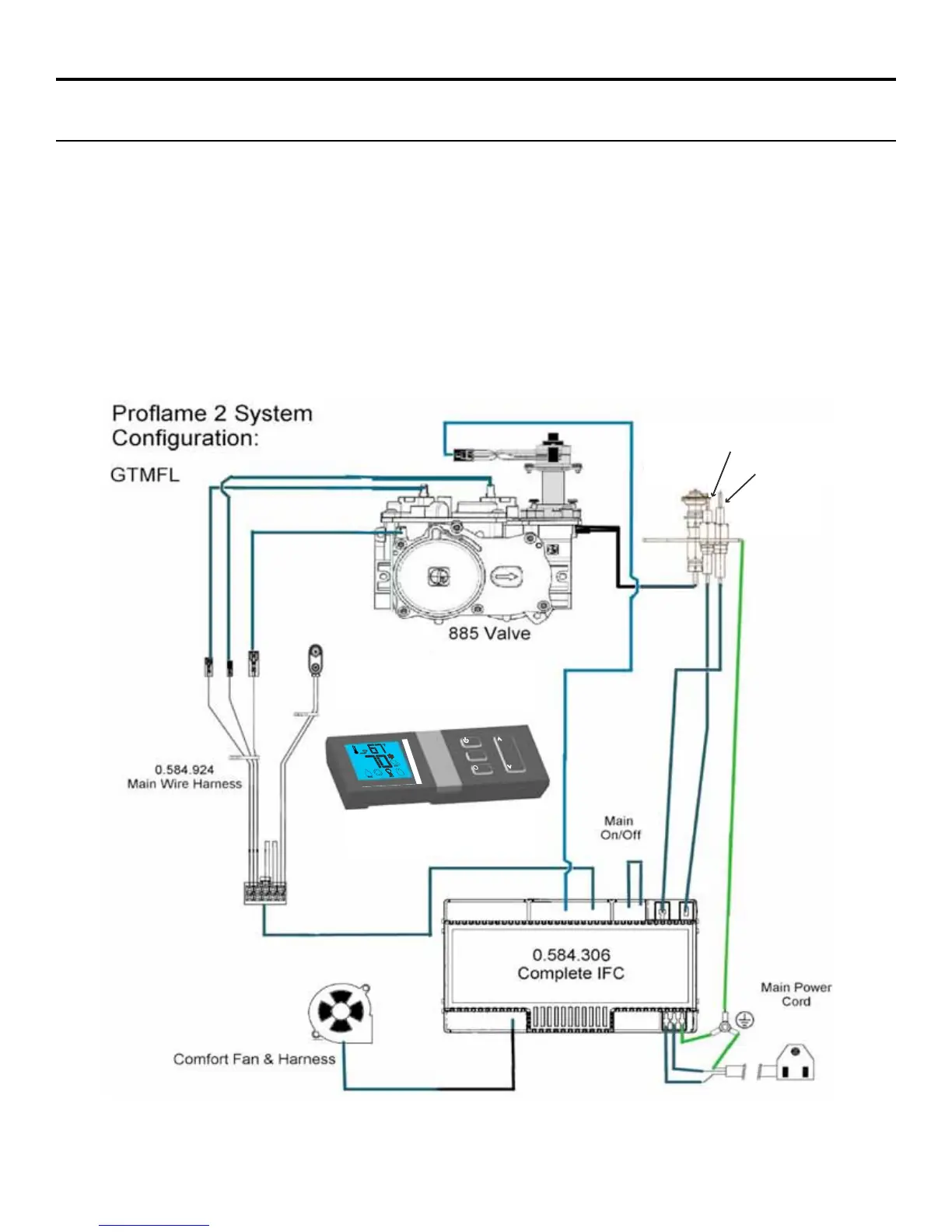 Proflame 2 System Configuration:

GTMFL

885 Valve

0.584.924
Main Wire Harness

Main On/Off

0.584.306
Complete IFC

Main Power Cord

Comfort Fan & Harness