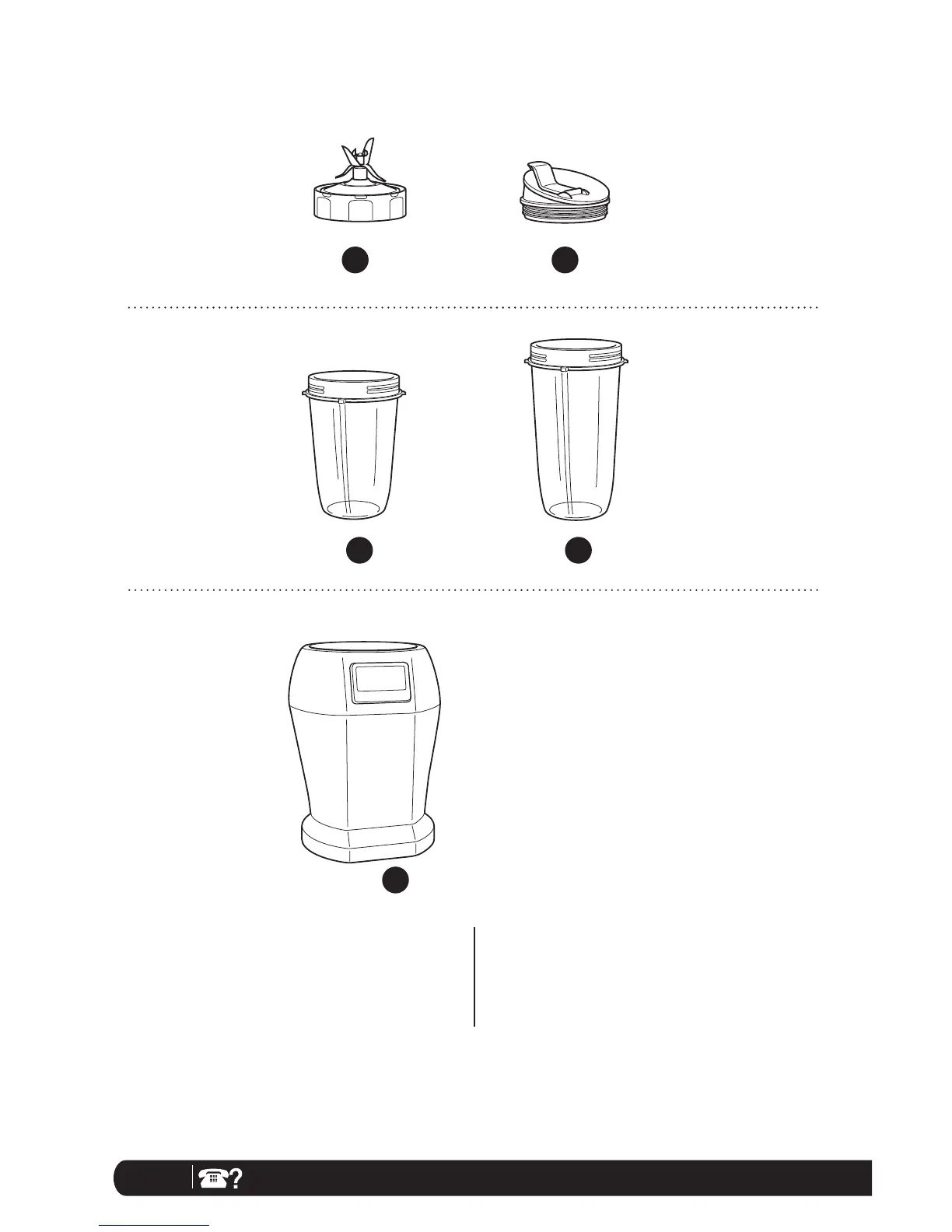 ?