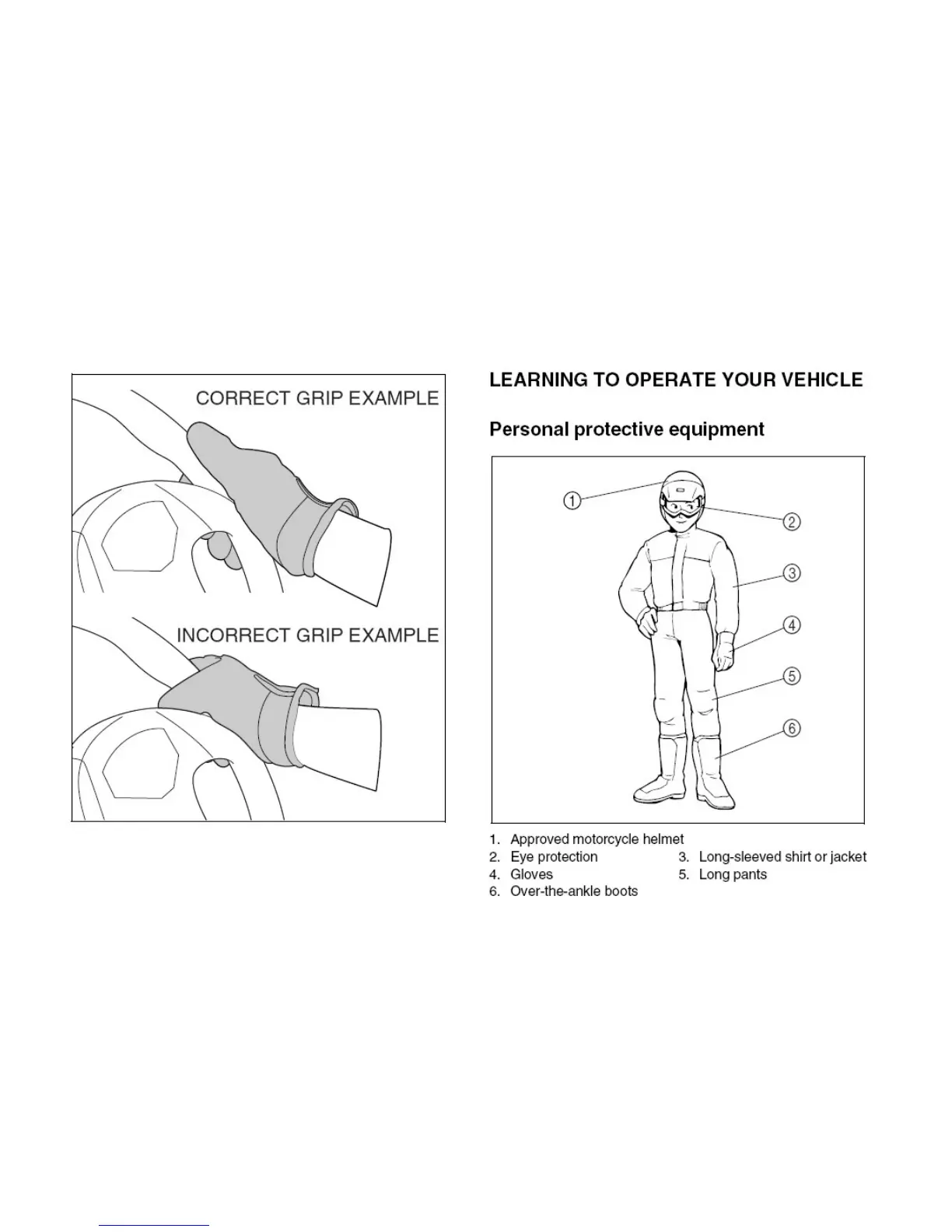 CORRECT GRIP EXAMPLE

INCORRECT GRIP EXAMPLE

LEARNING TO OPERATE YOUR VEHICLE

Personal protective equipment

1

2

3

4

5

6

1. Approved motorcycle helmet
2. Eye protection
3. Long-sleeved shirt or jacket
4. Gloves
5. Long pants
6. Over-the-ankle boots