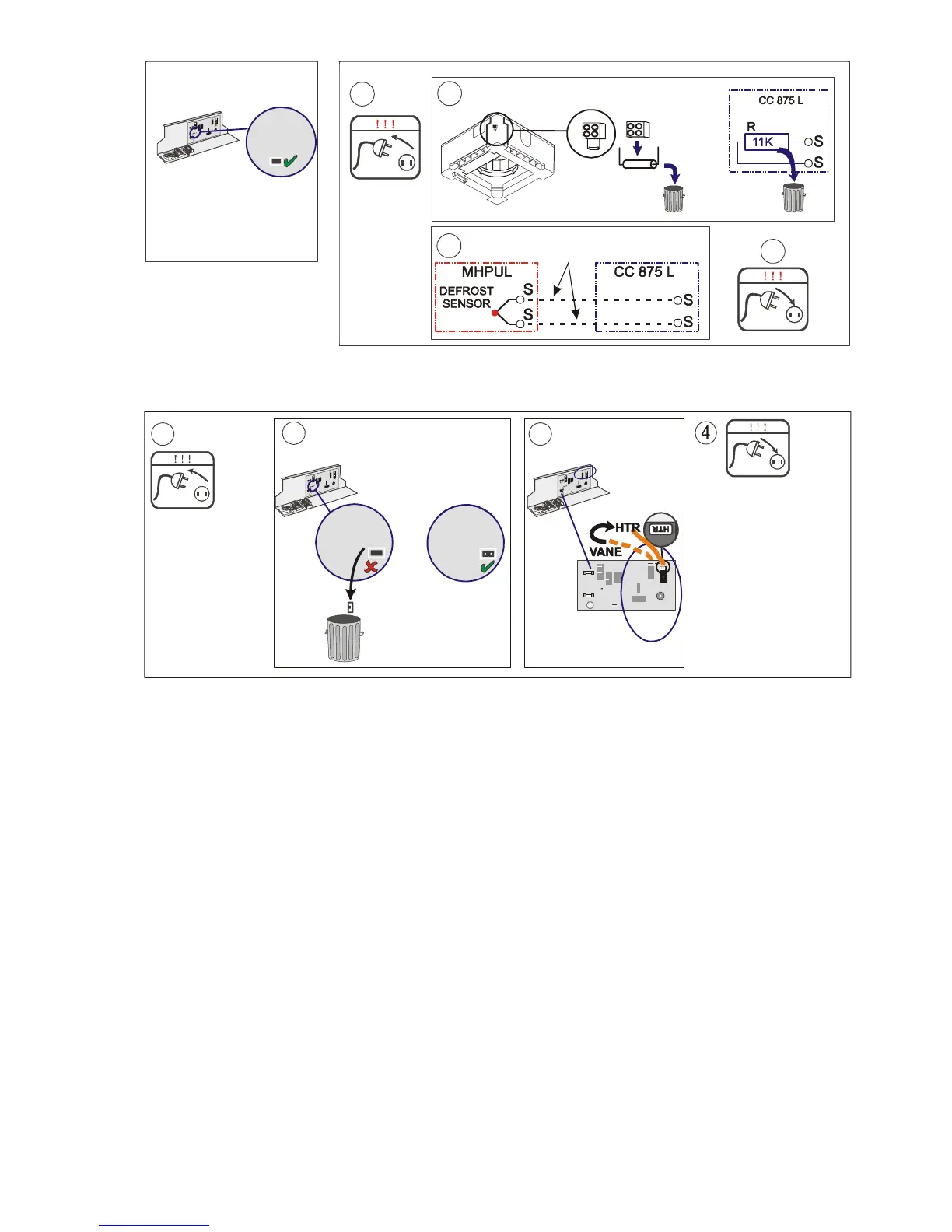 ! ! !

CC 875 L

R

11K

S

S

MHPUL

DEFROST SENSOR

S

S

CC 875 L

S

S

! ! !

! ! !

HTR

HTR

VANE

4

! ! !