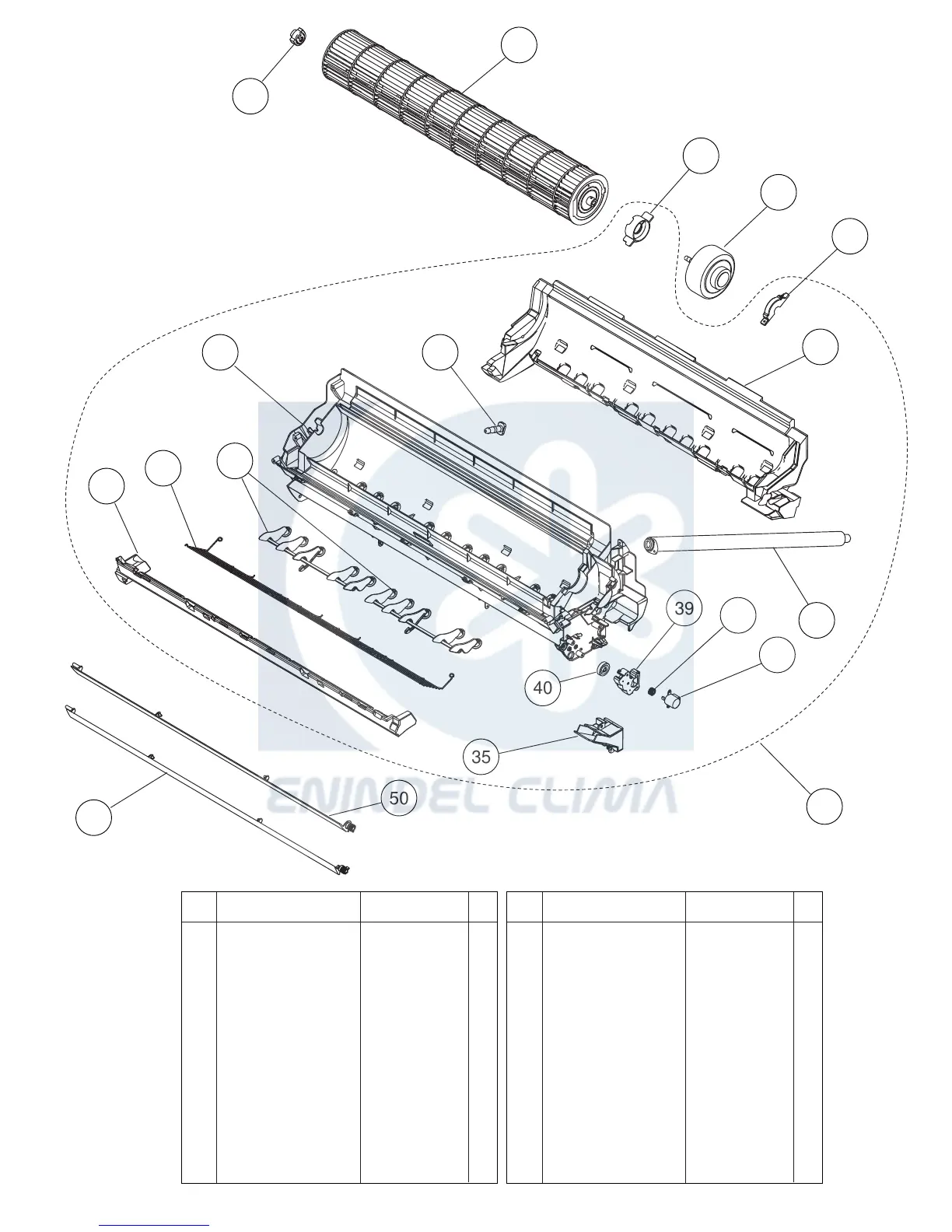 39

40

35

50

ENINDEL CLIMA