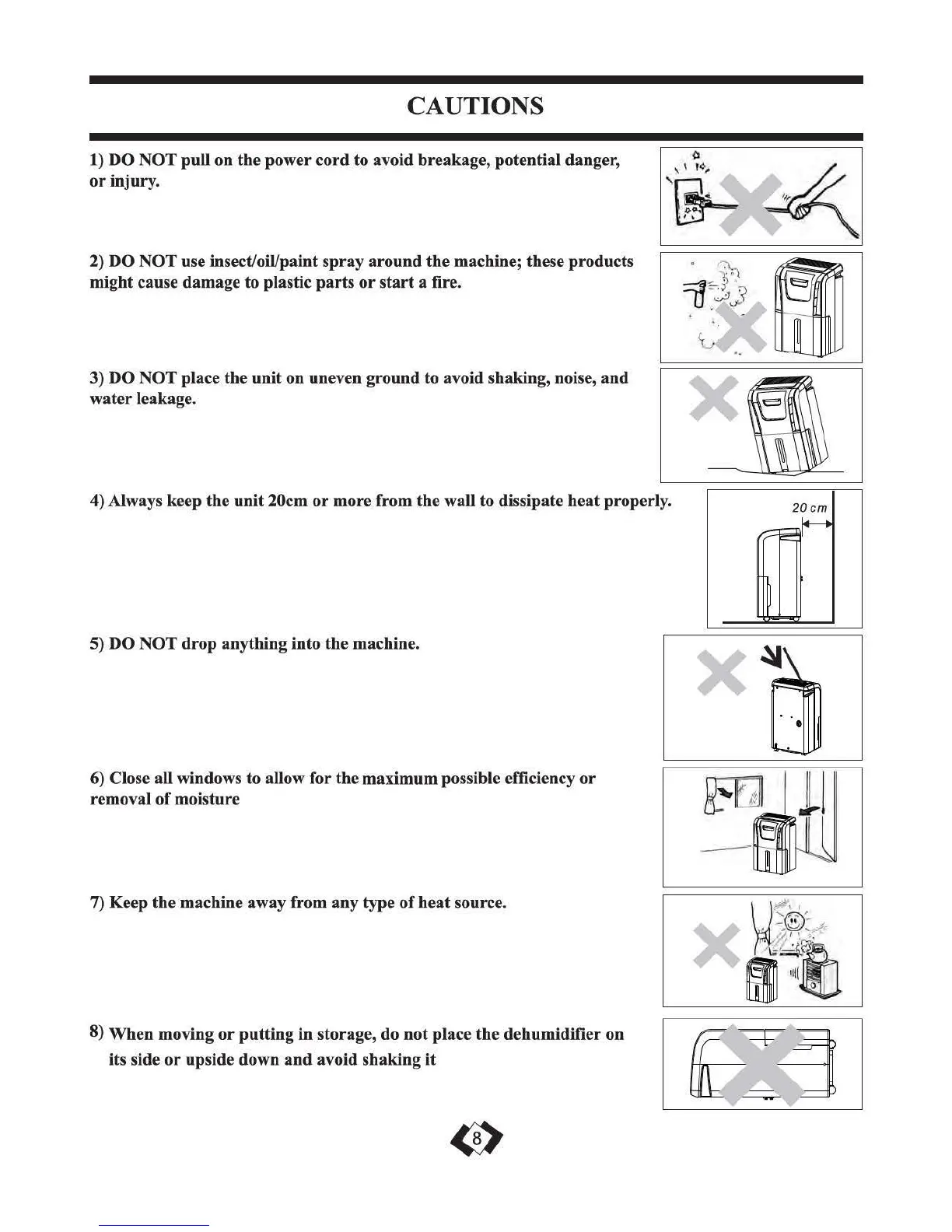 CAUTIONS

1) DO NOT pull on the power cord to avoid breakage, potential danger, or injury.

2) DO NOT use insect/oil/paint spray around the machine; these products might cause damage to plastic parts or start a fire.

3) DO NOT place the unit on uneven ground to avoid shaking, noise, and water leakage.

4) Always keep the unit 20cm or more from the wall to dissipate heat properly.

20 cm

5) DO NOT drop anything into the machine.

6) Close all windows to allow for the maximum possible efficiency or removal of moisture

7) Keep the machine away from any type of heat source.

8) When moving or putting in storage, do not place the dehumidifier on its side or upside down and avoid shaking it

8