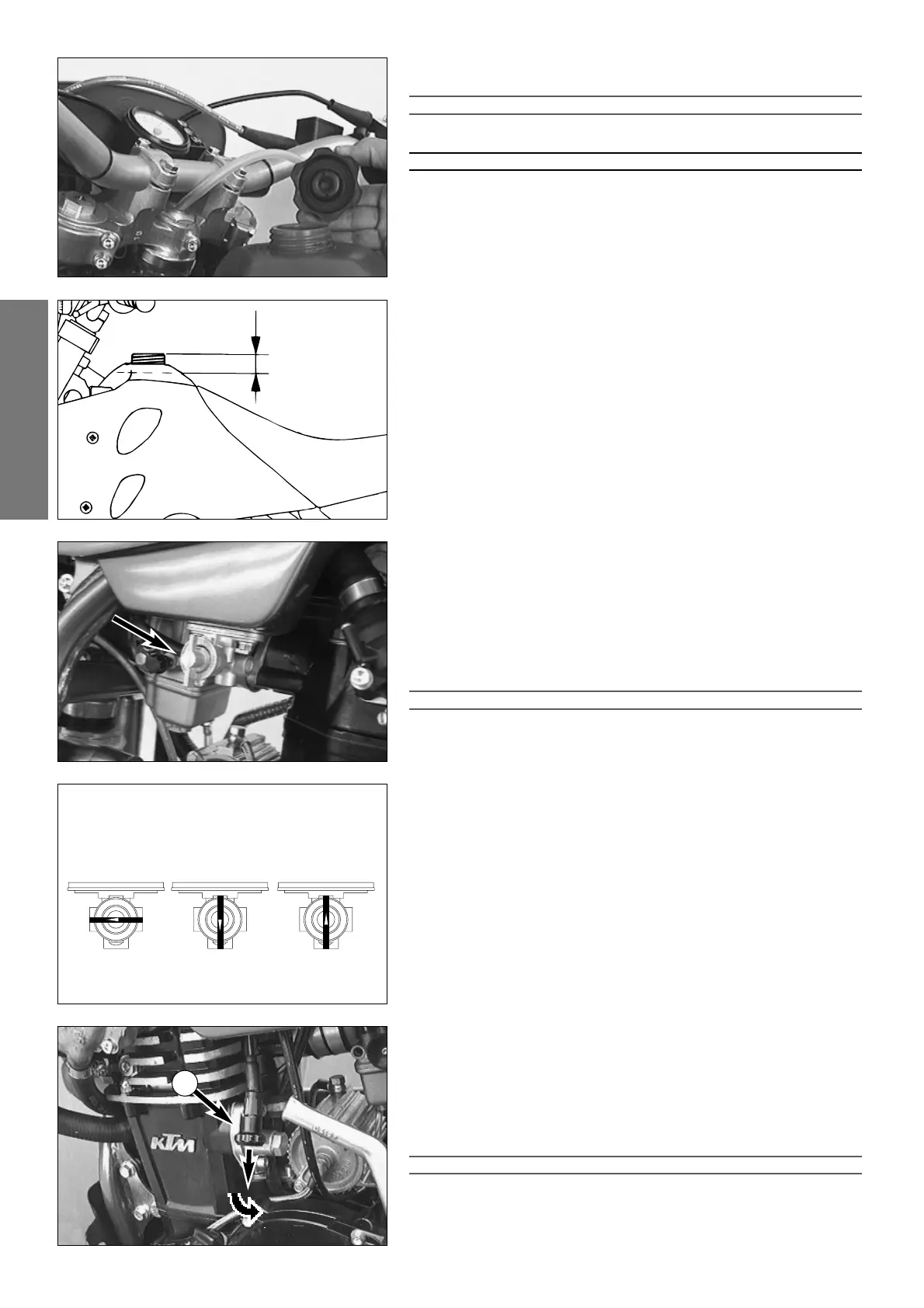 KTM