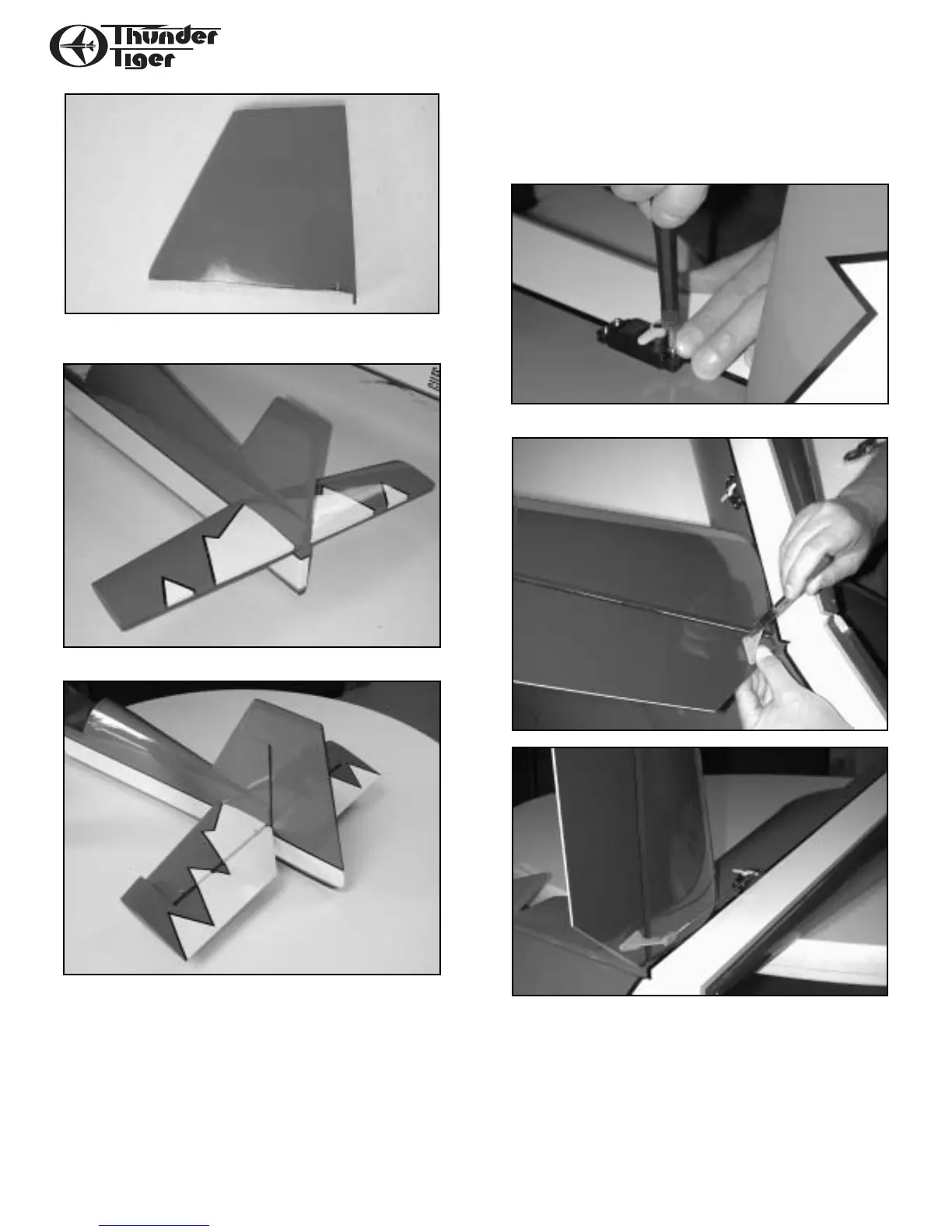 Thunder Tiger