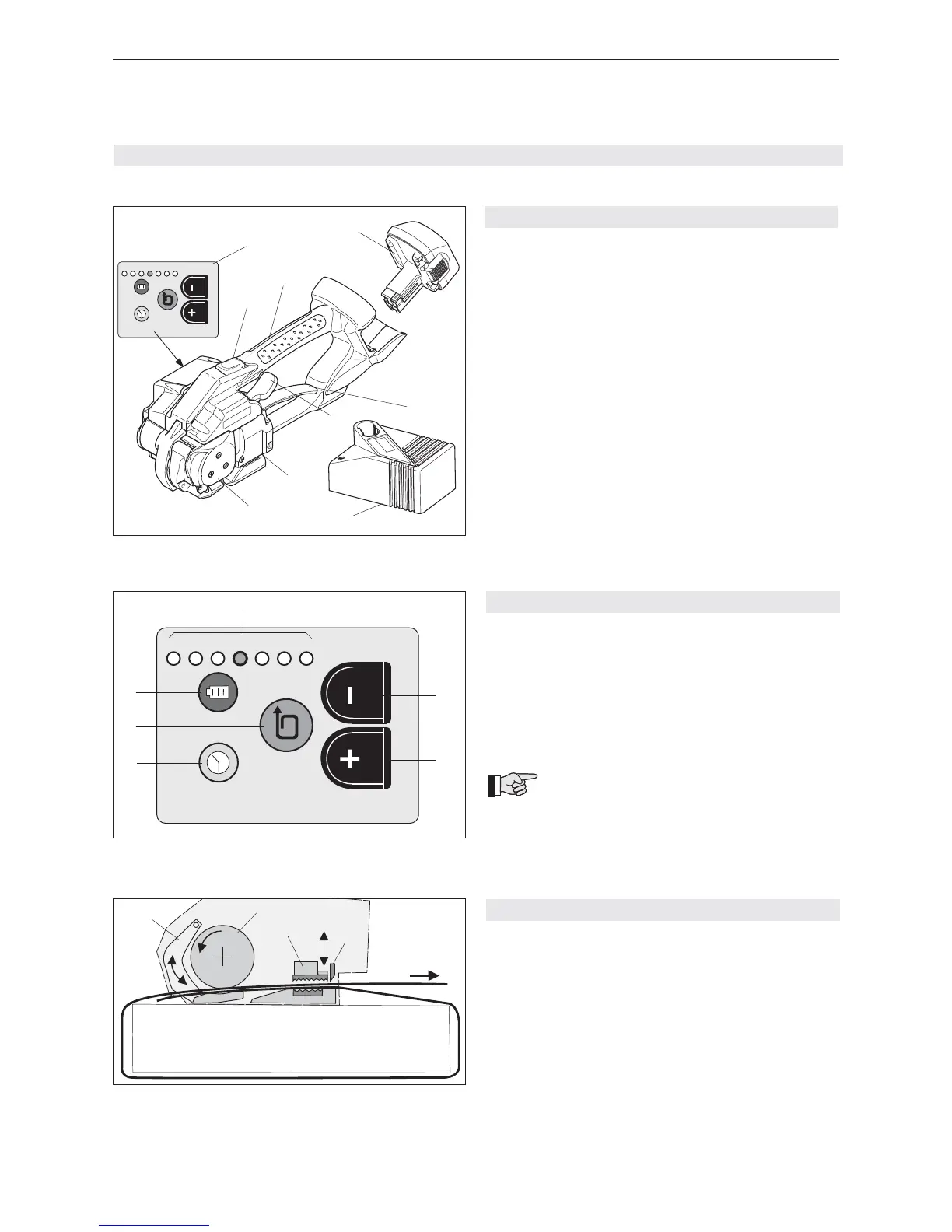 I

+

I

+