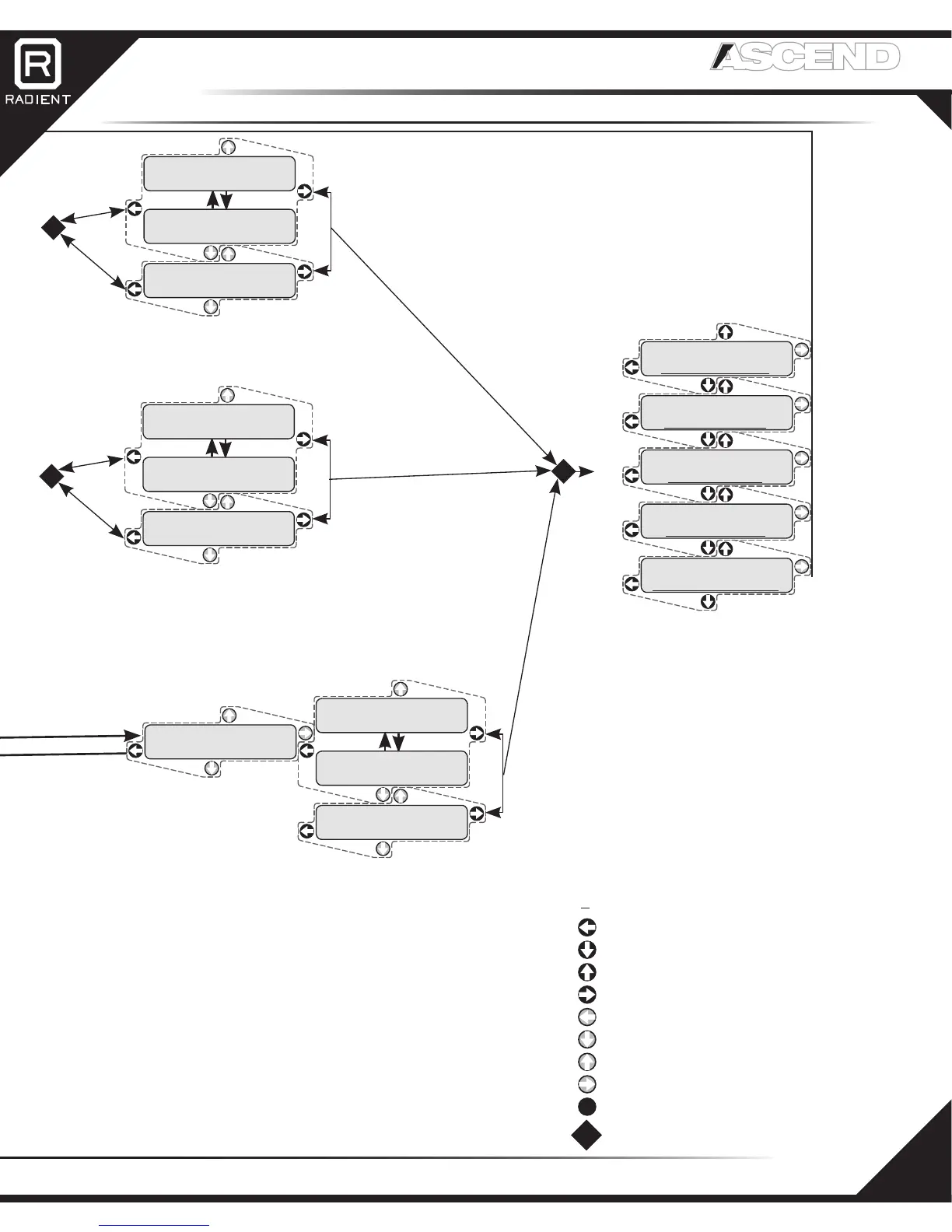 R
RADIENT

ASCEND