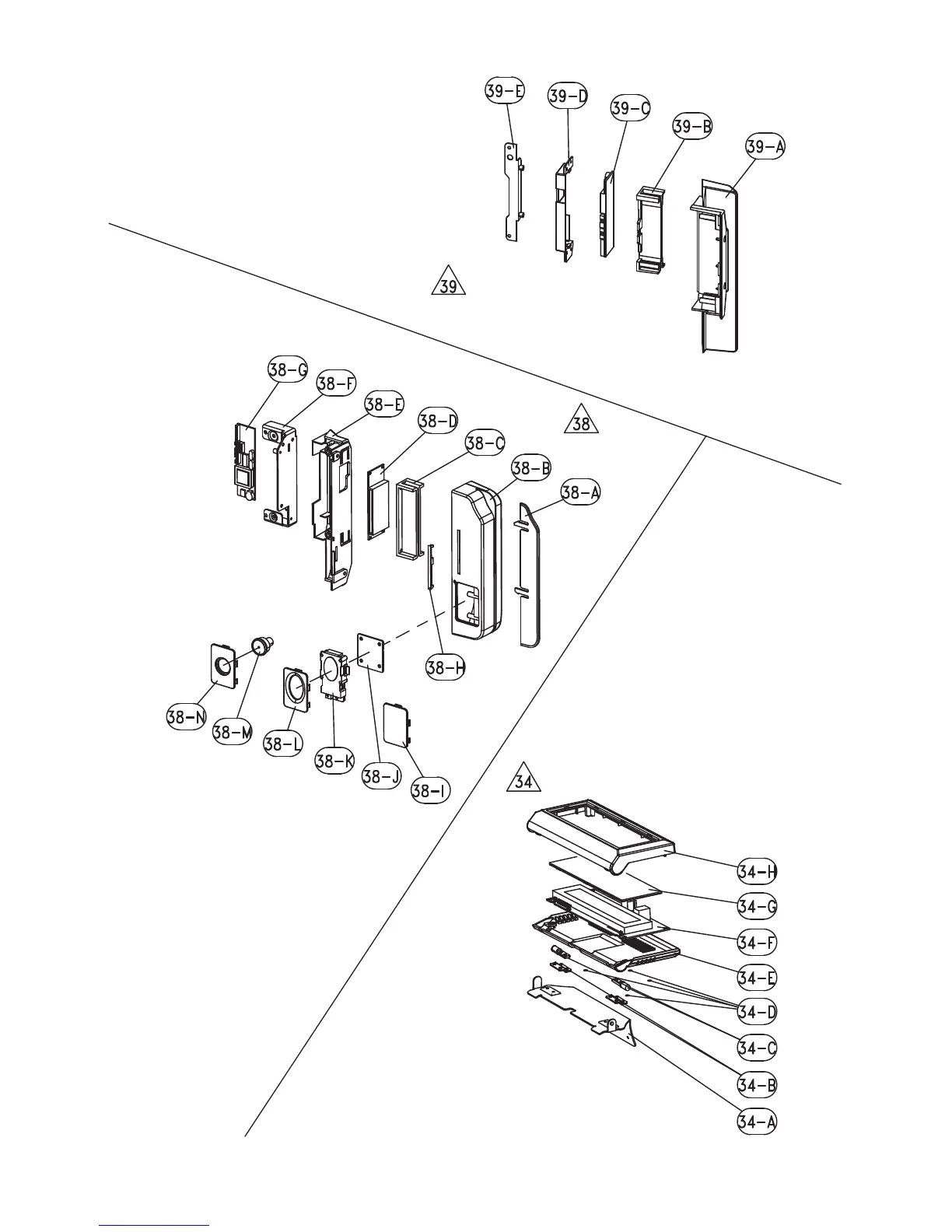 39-E
39-D
39-C
39-B
39-A
39
38-G
38-F
38-E
38-D
38-C
38-B
38-A
38
38-H
38-N
38-M
38-L
38-K
38-J
38-I
34
34-H
34-G
34-F
34-E
34-D
34-C
34-B
34-A