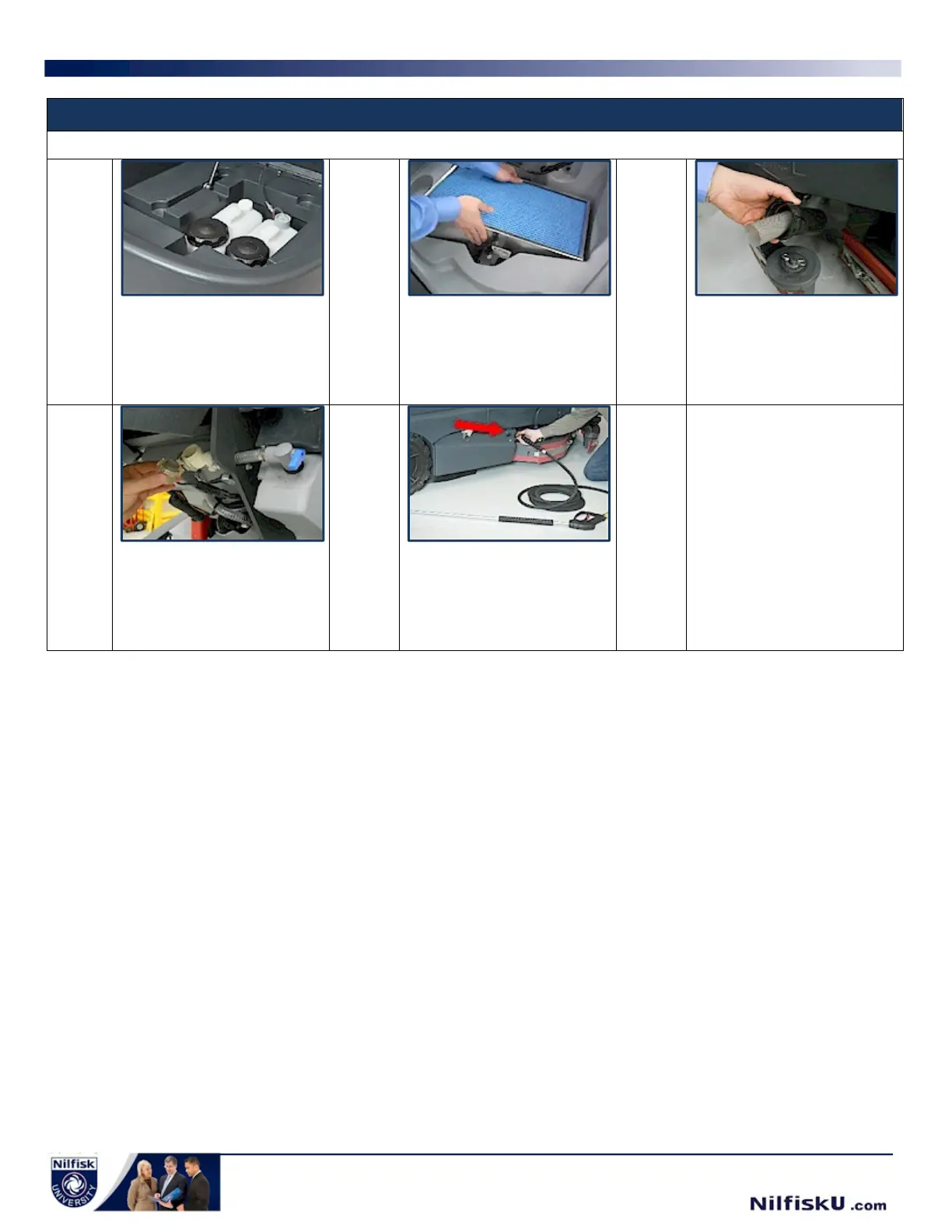 Nilfisk UNIVERSITY

NilfiskU .com