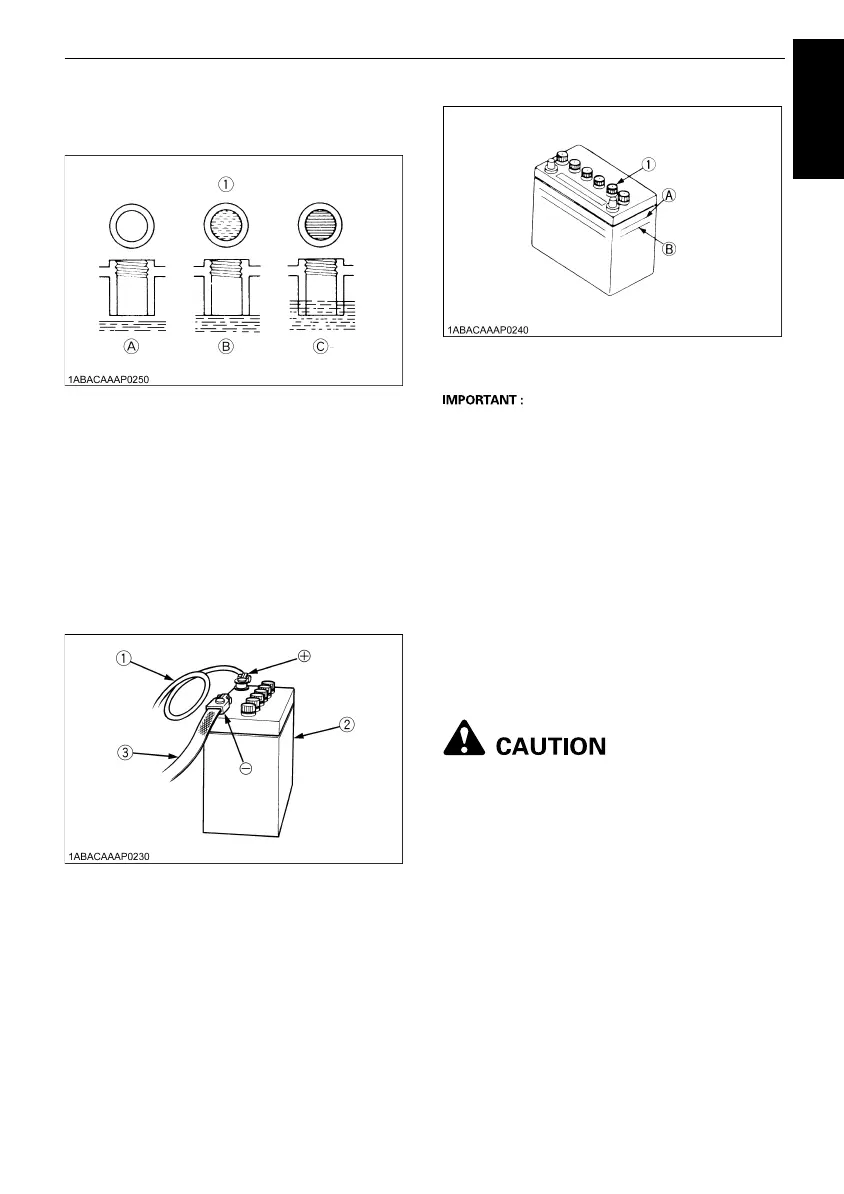 ①

Ⓐ Ⓑ Ⓒ

1ABACAAAP0250

① ⊕

② ③ ⊖

1ABACAAAP0230

①
Ⓐ
Ⓑ

1ABACAAAP0240

IMPORTANT :

CAUTION