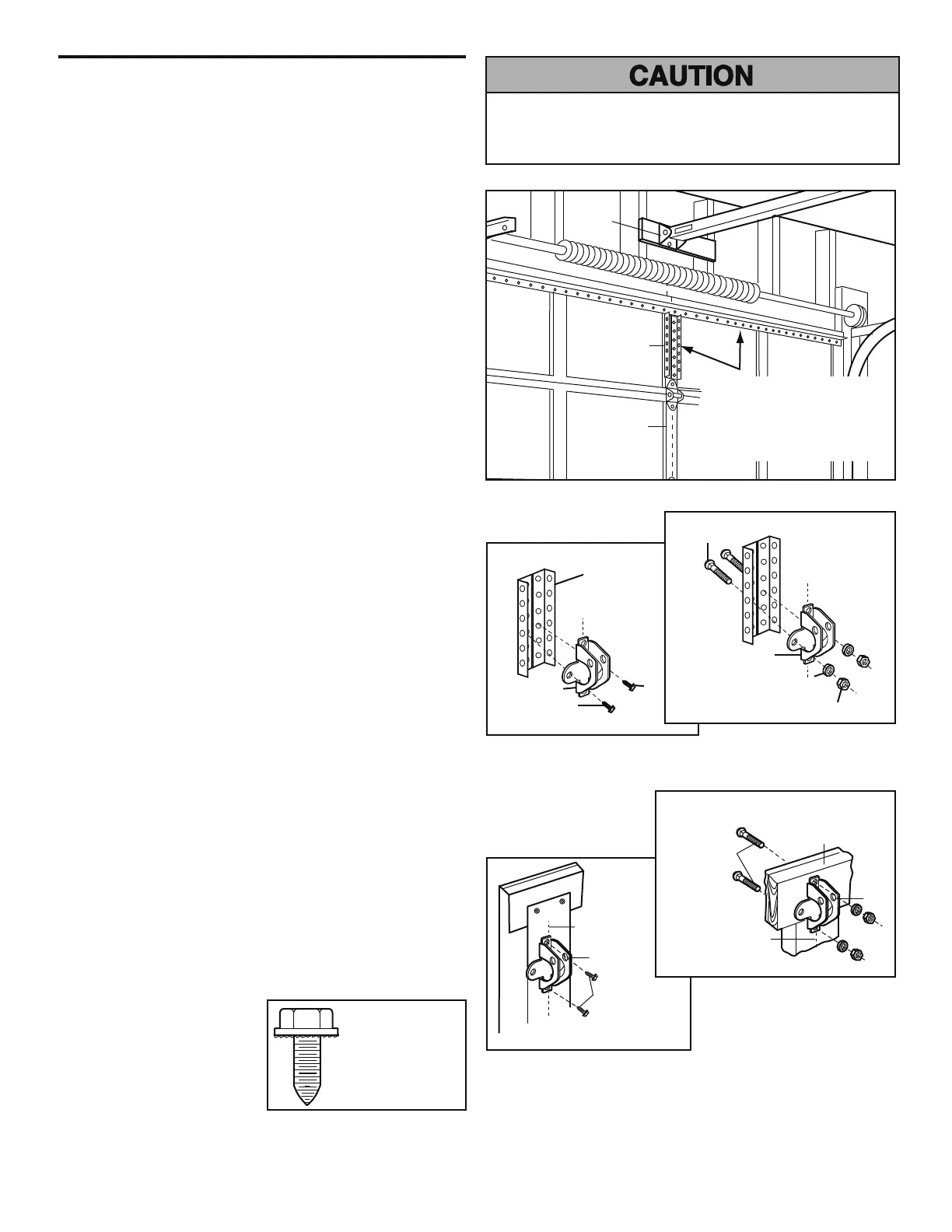 CAUTION