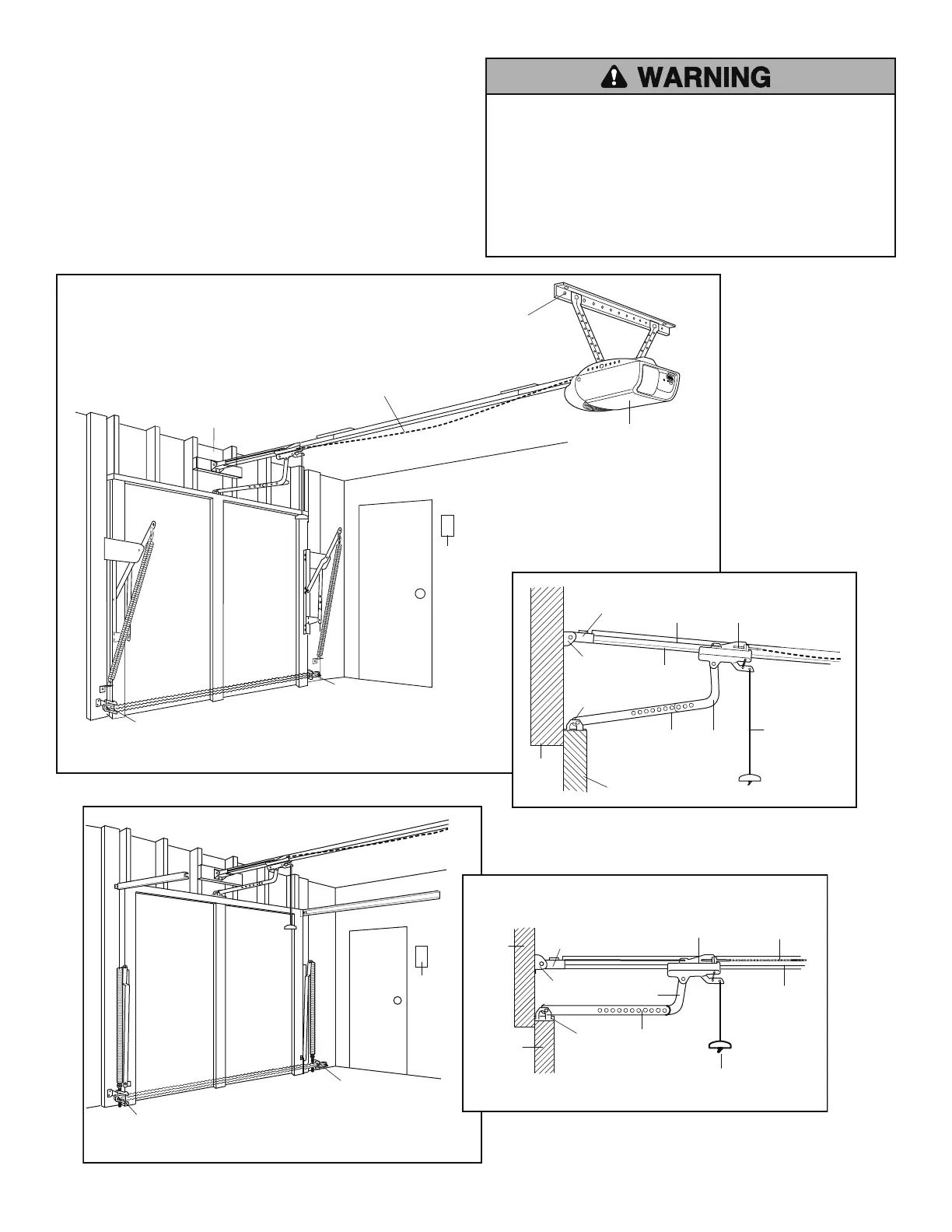 WARNING