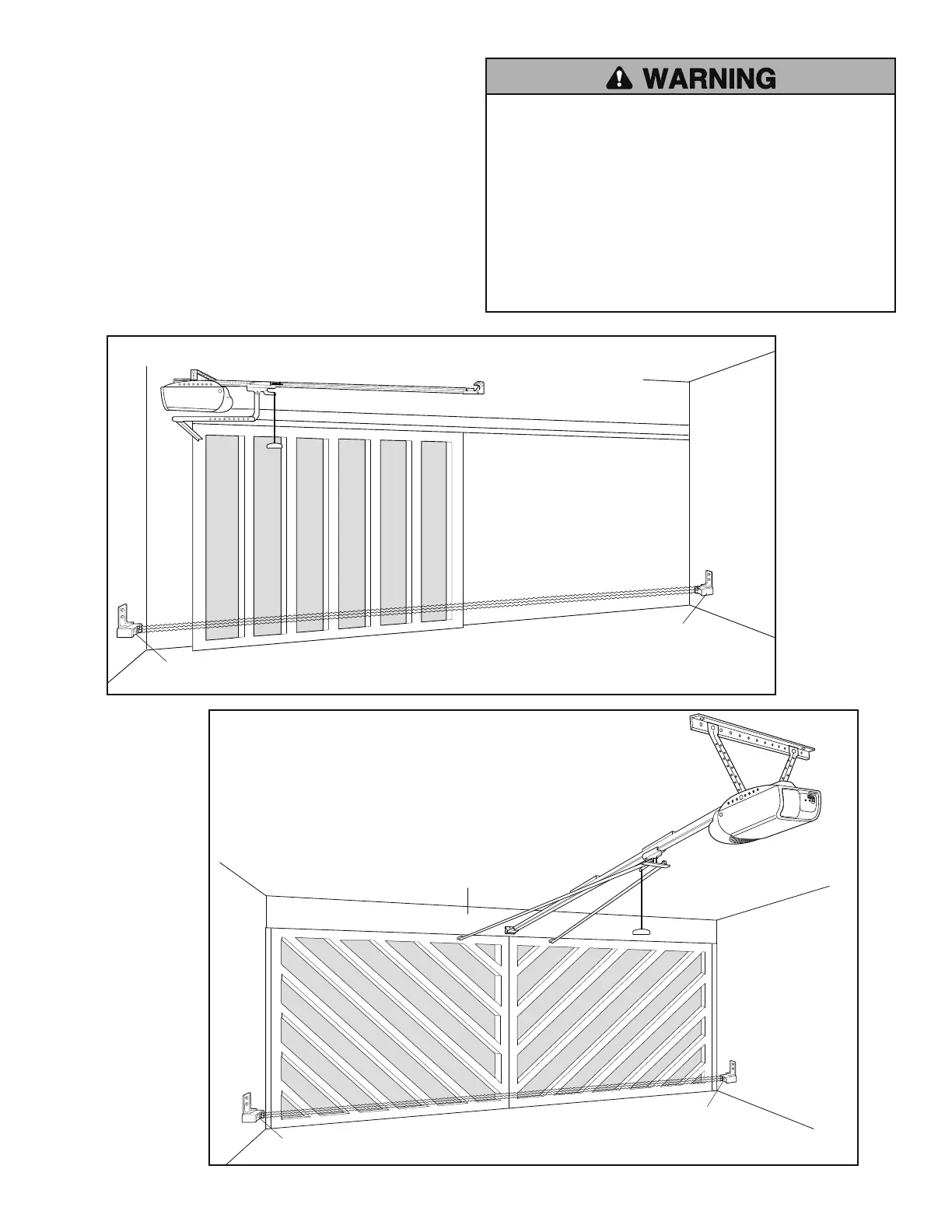 WARNING