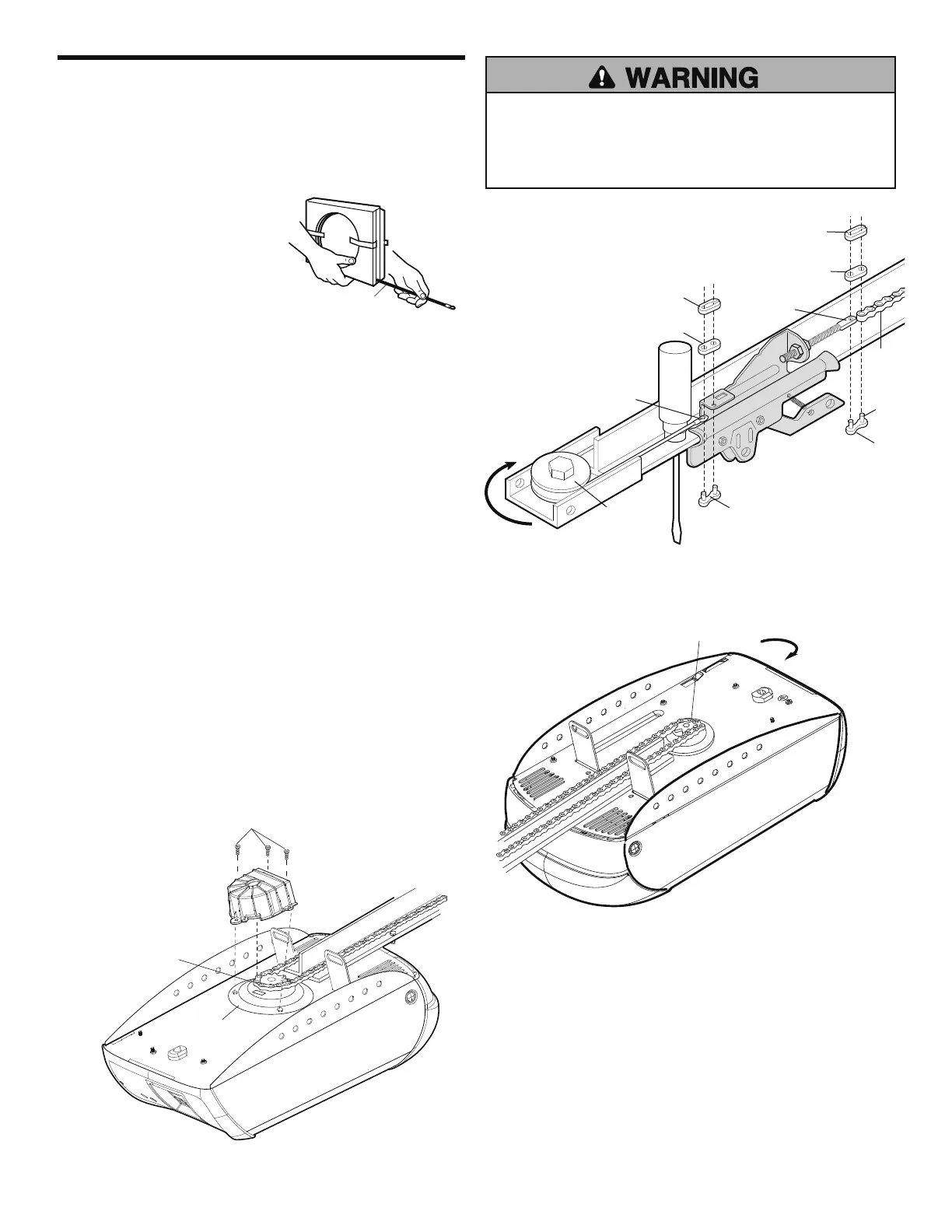 WARNING