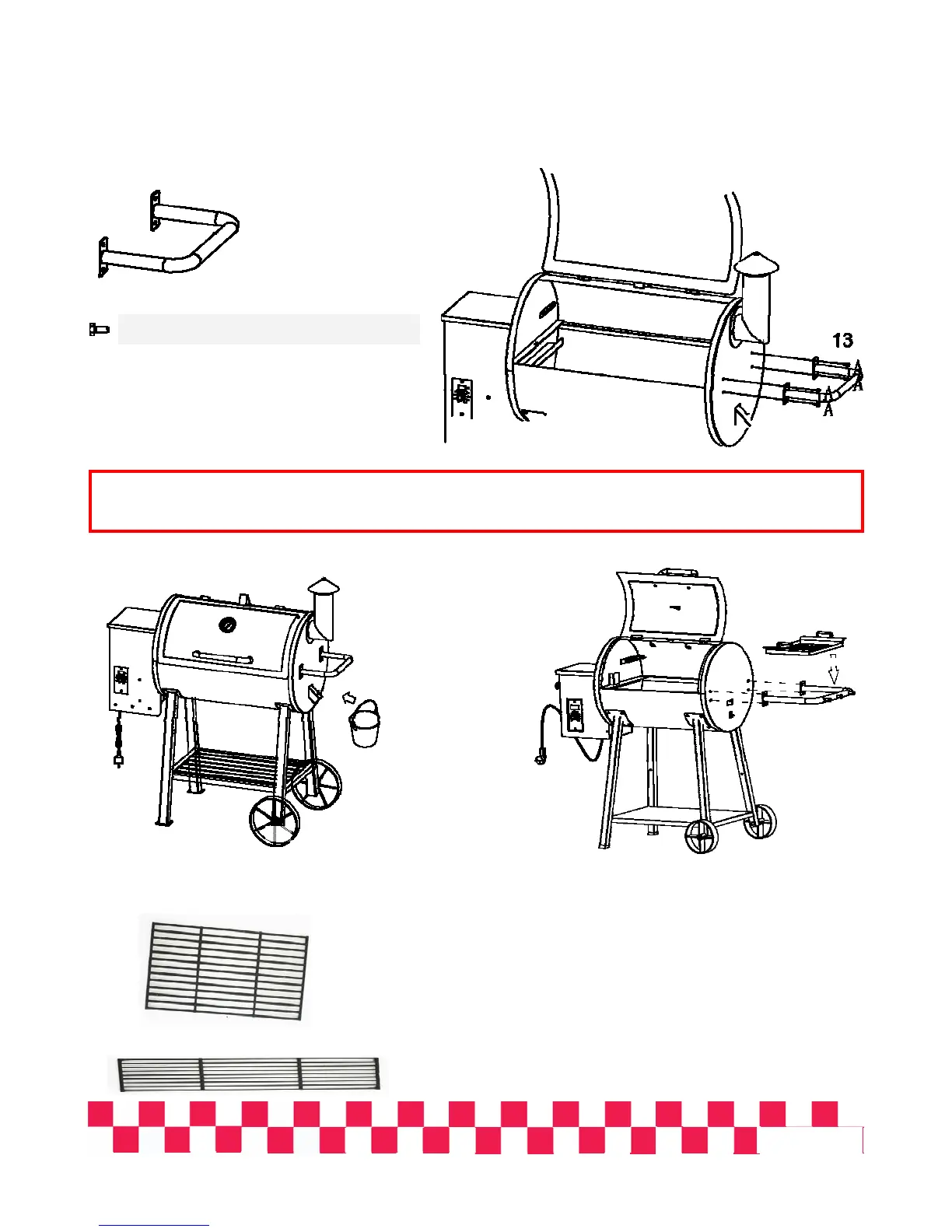 13

A

A

A