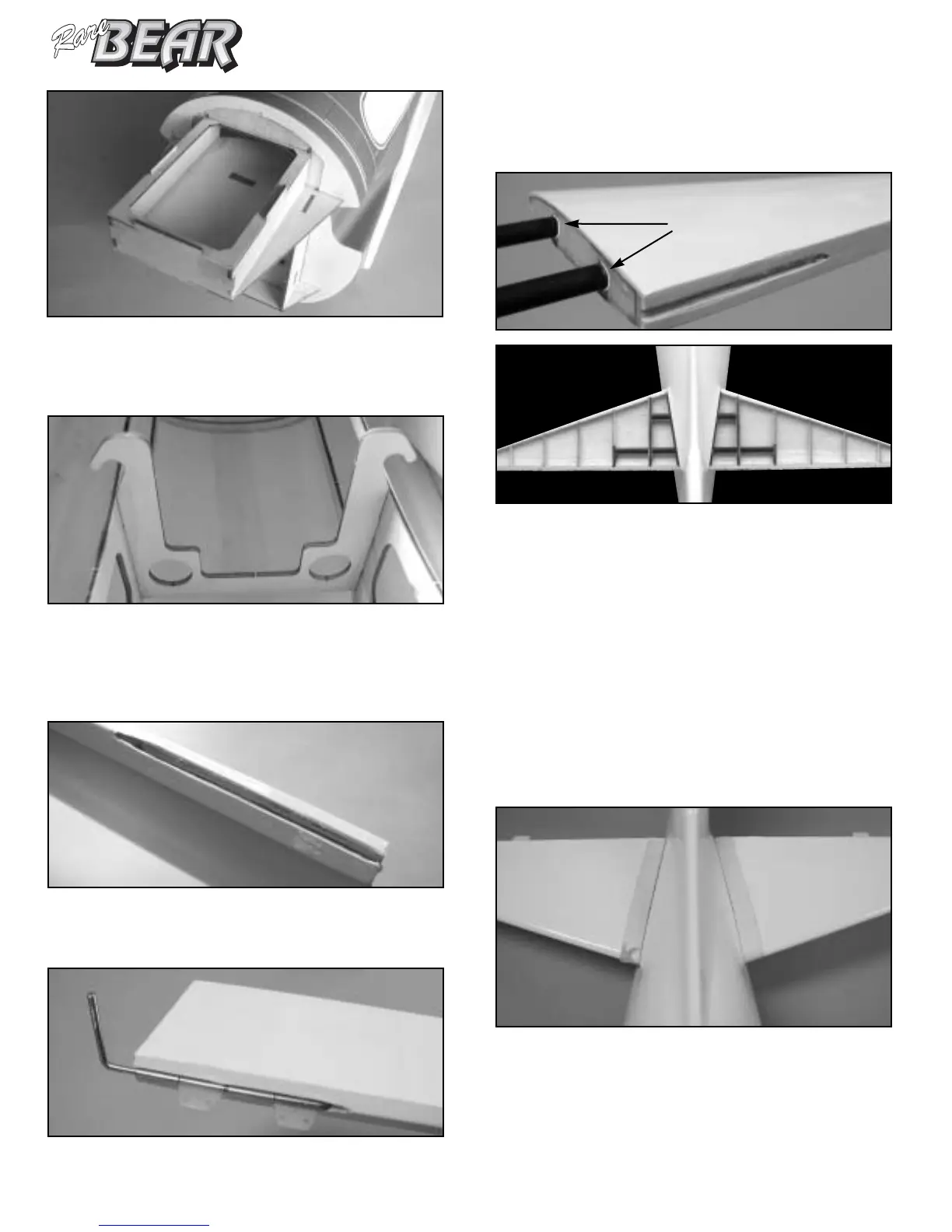 Rare BEAR