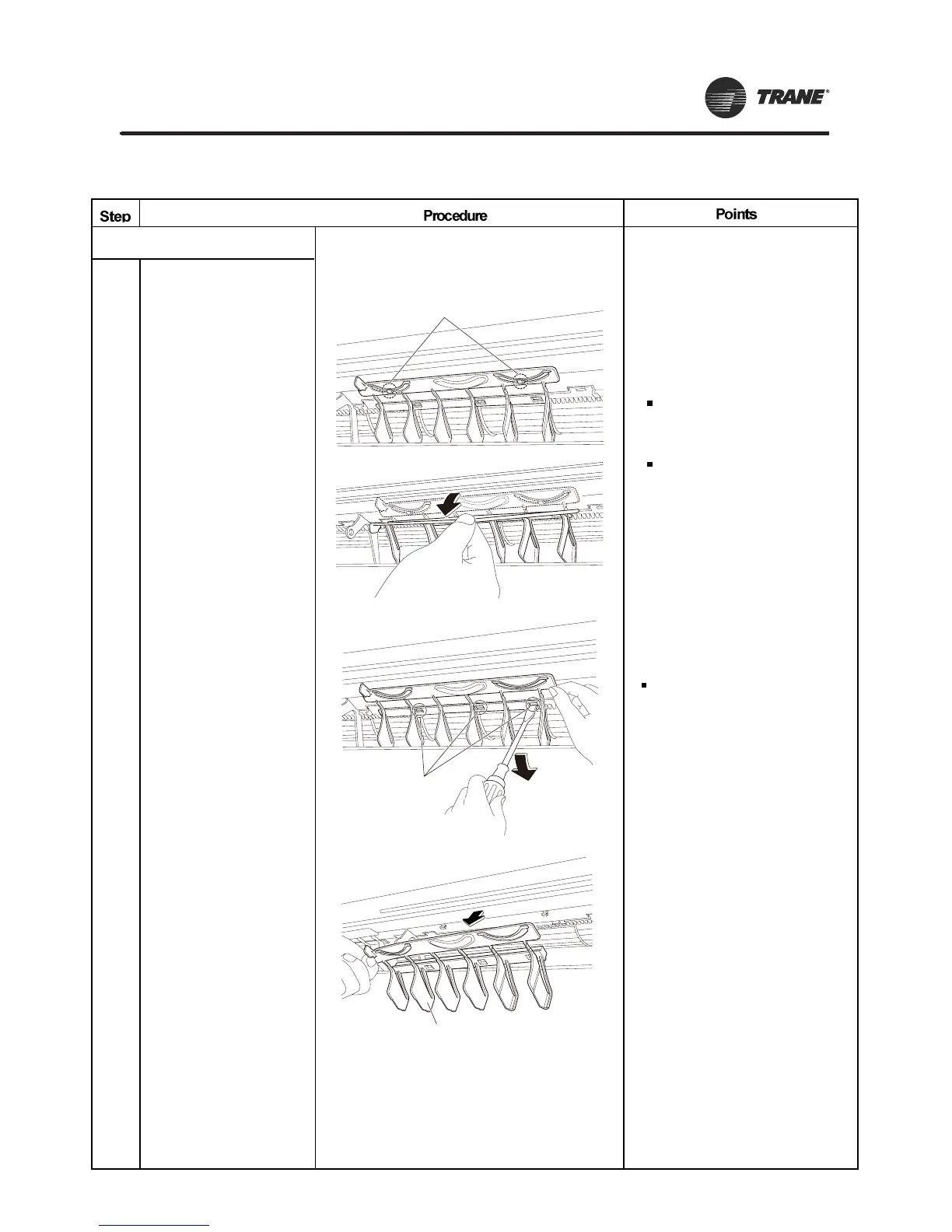 TRANE®

| Step | Procedure | Points |
|---|---|---|