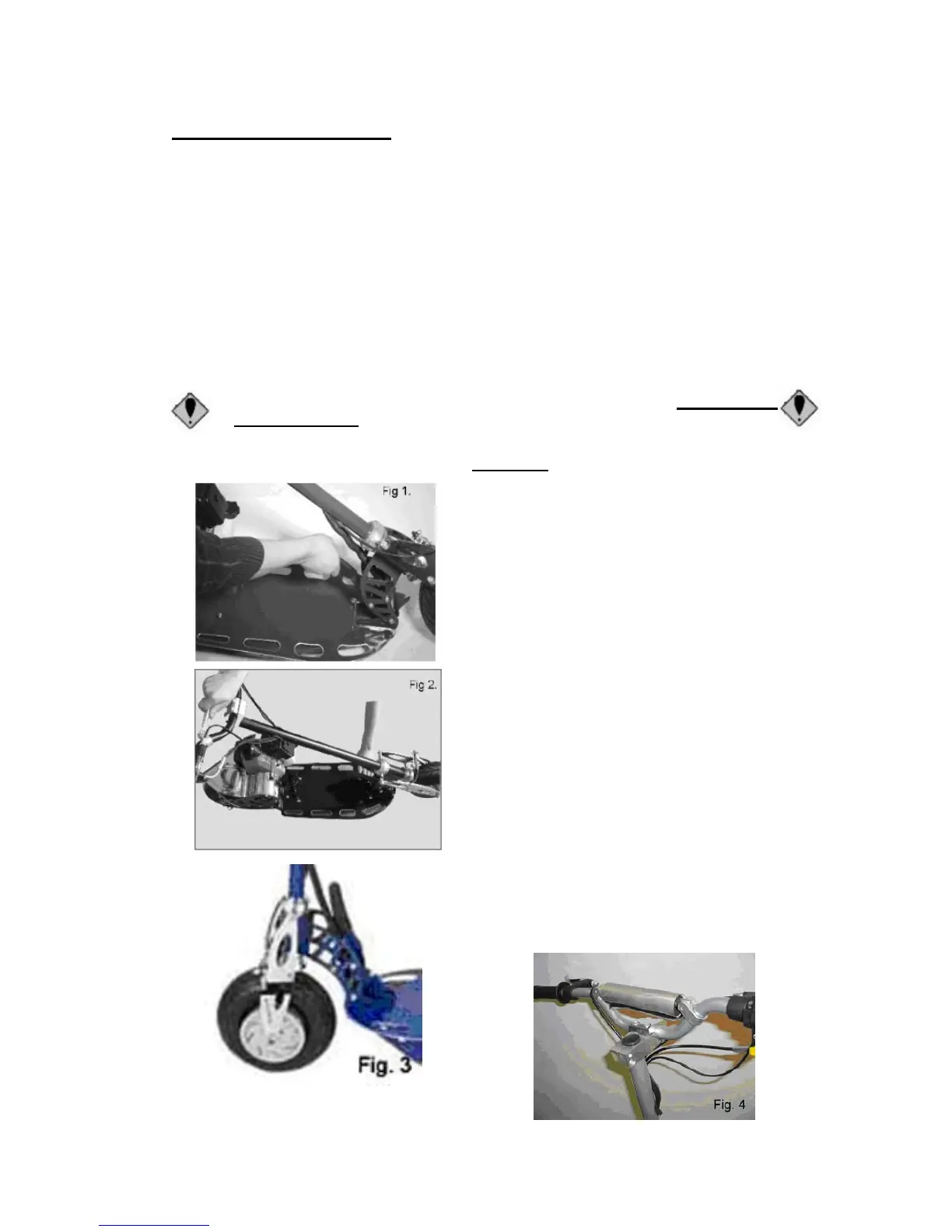 Fig 1.

Fig 2.

Fig. 3

Fig. 4