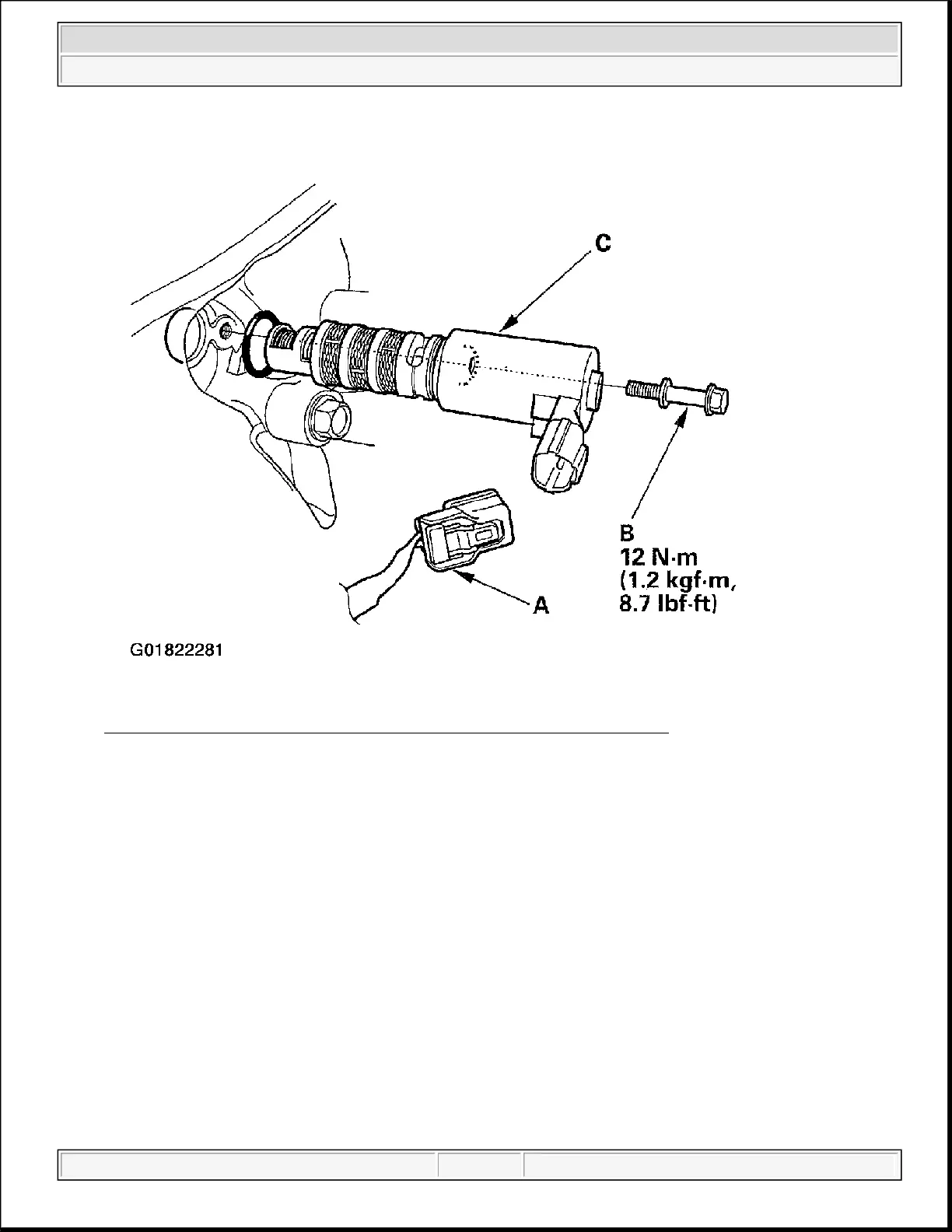 C

B
12 N·m
(1.2 kgf·m,
8.7 lbf·ft)

A

G01822281