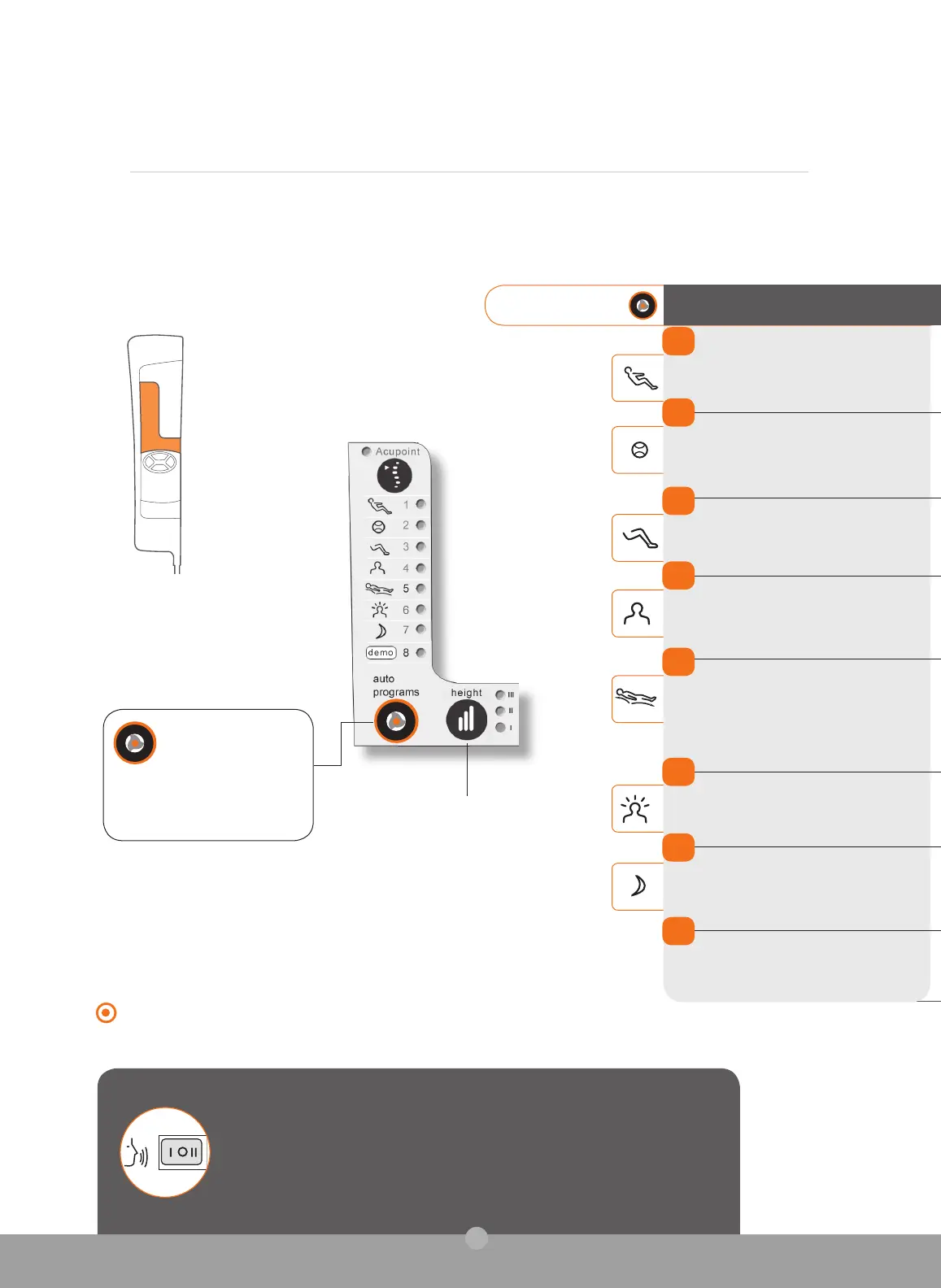 Acupoint

1
2
3
4
5
6
7
demo 8

auto programs

height
III
II
I

I O II