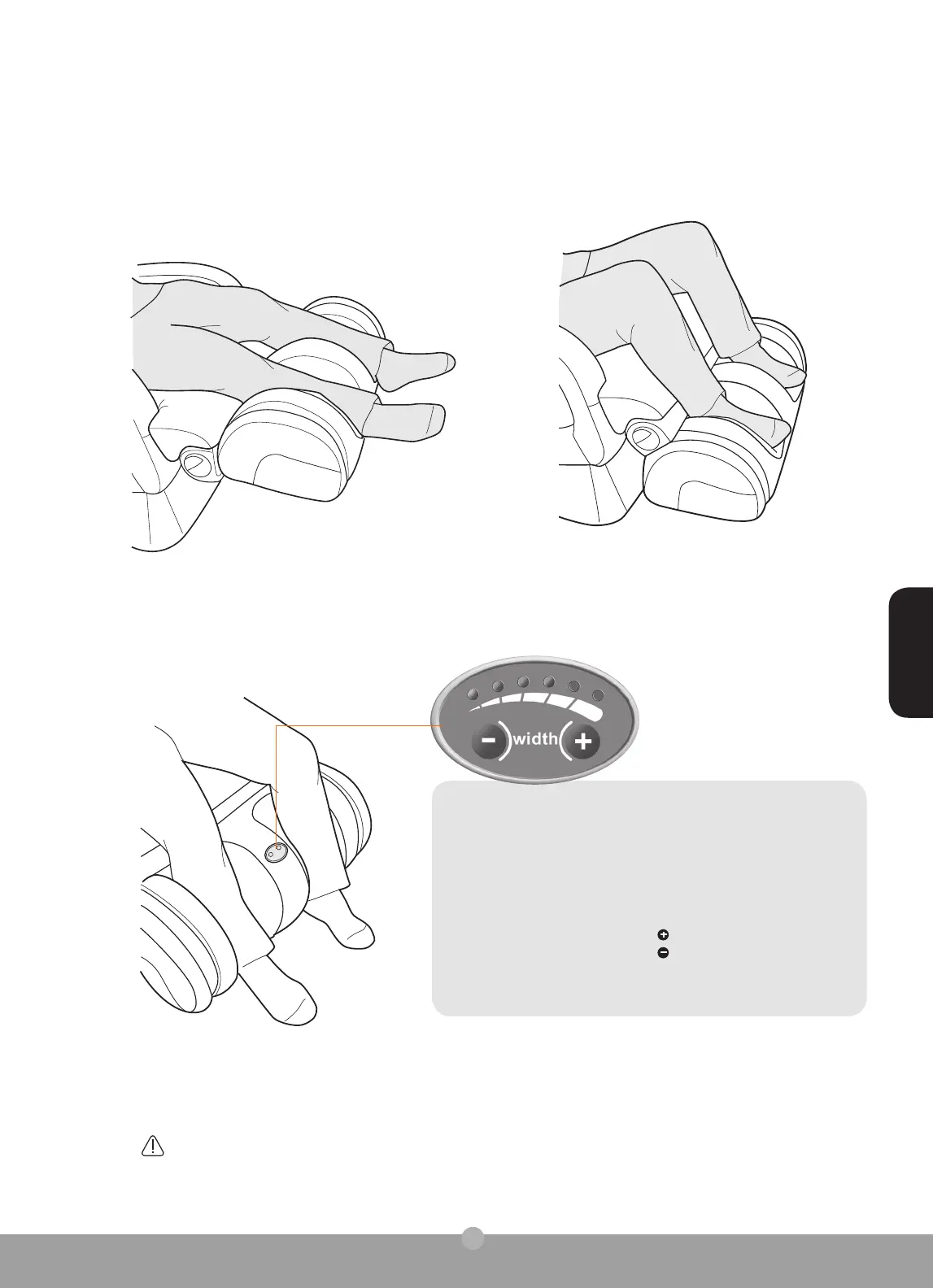 width