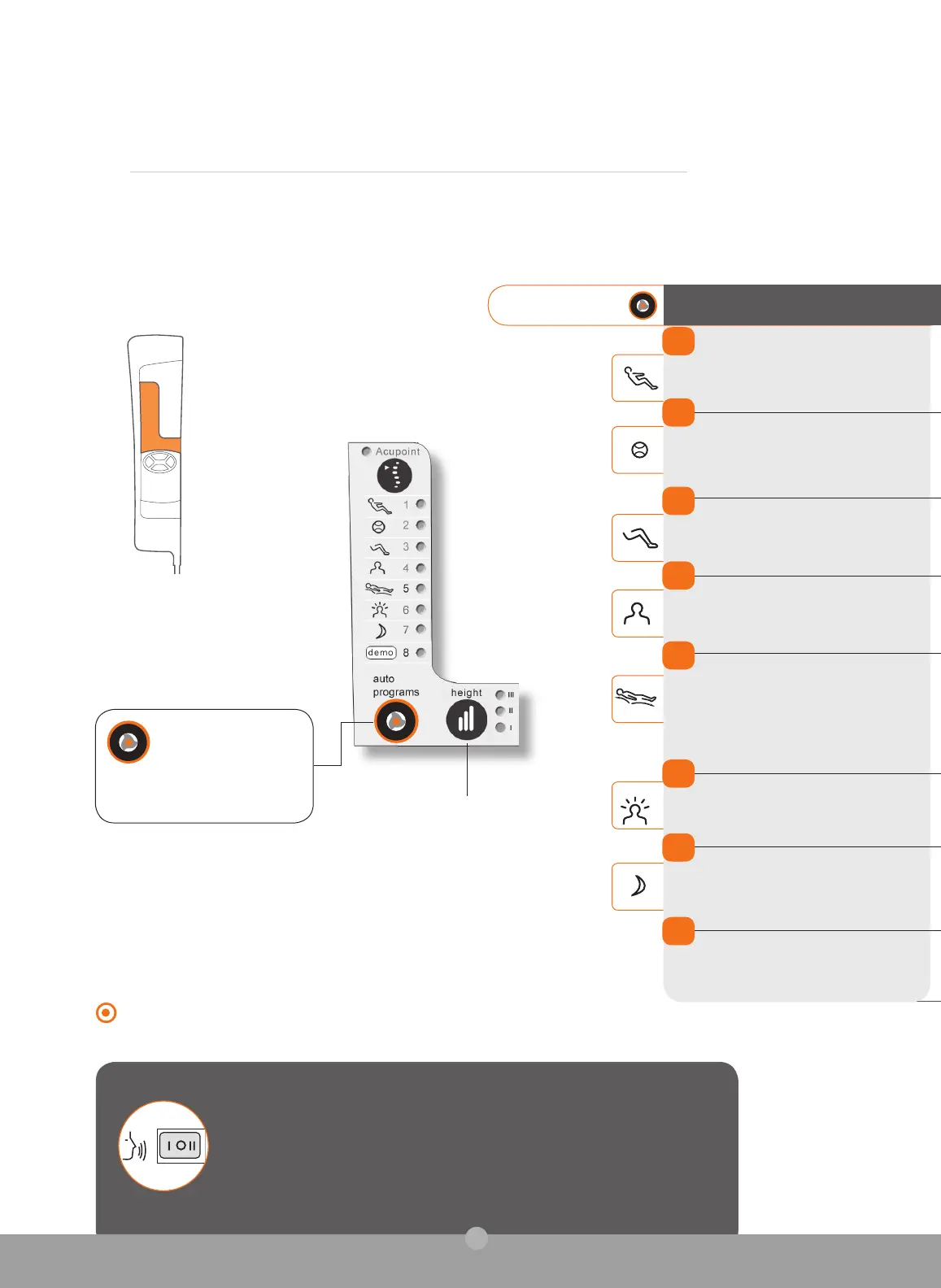 Acupoint
1
2
3
4
5
6
7
demo 8
auto programs
height
III
II
I
I O II