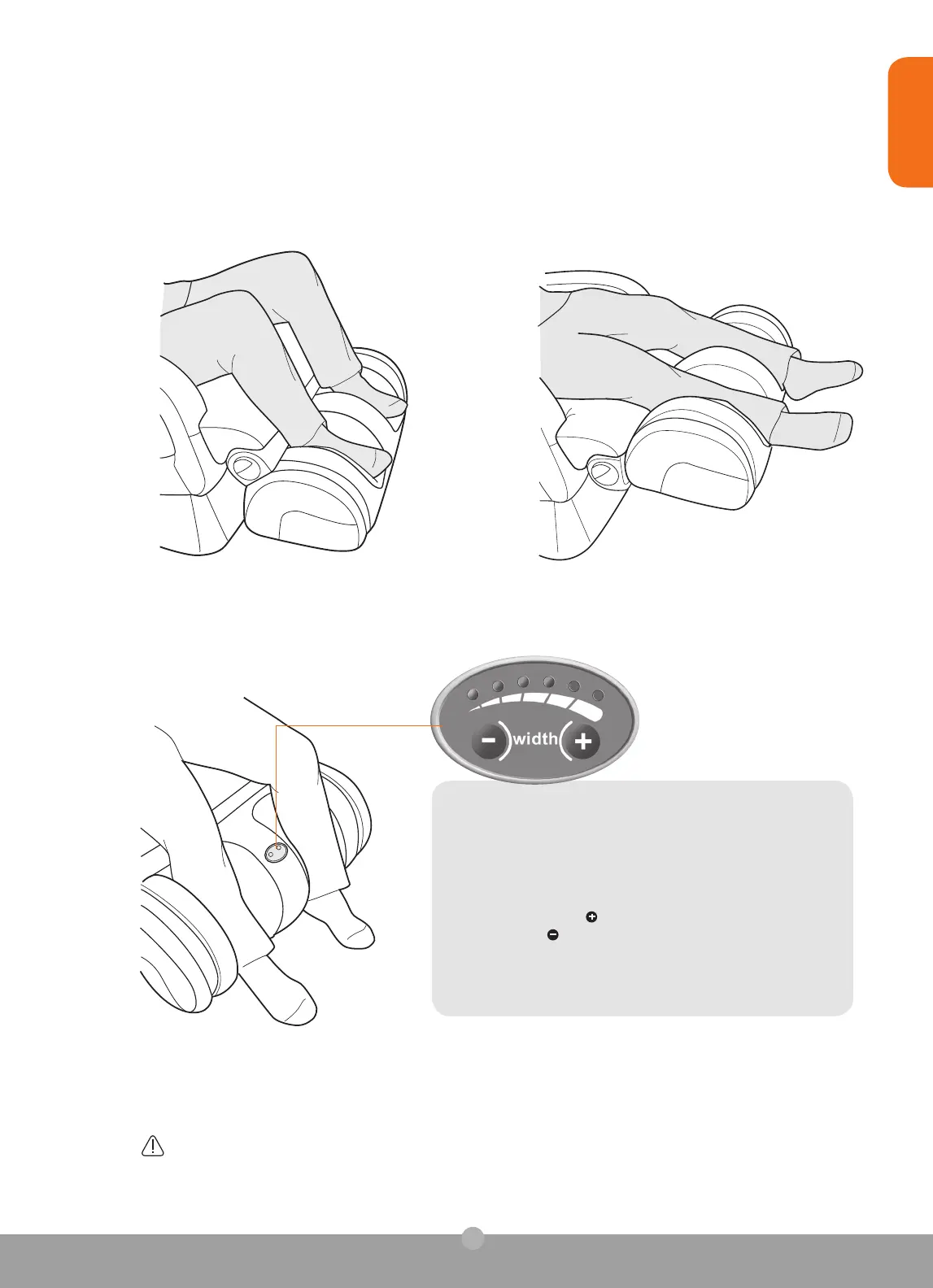 width