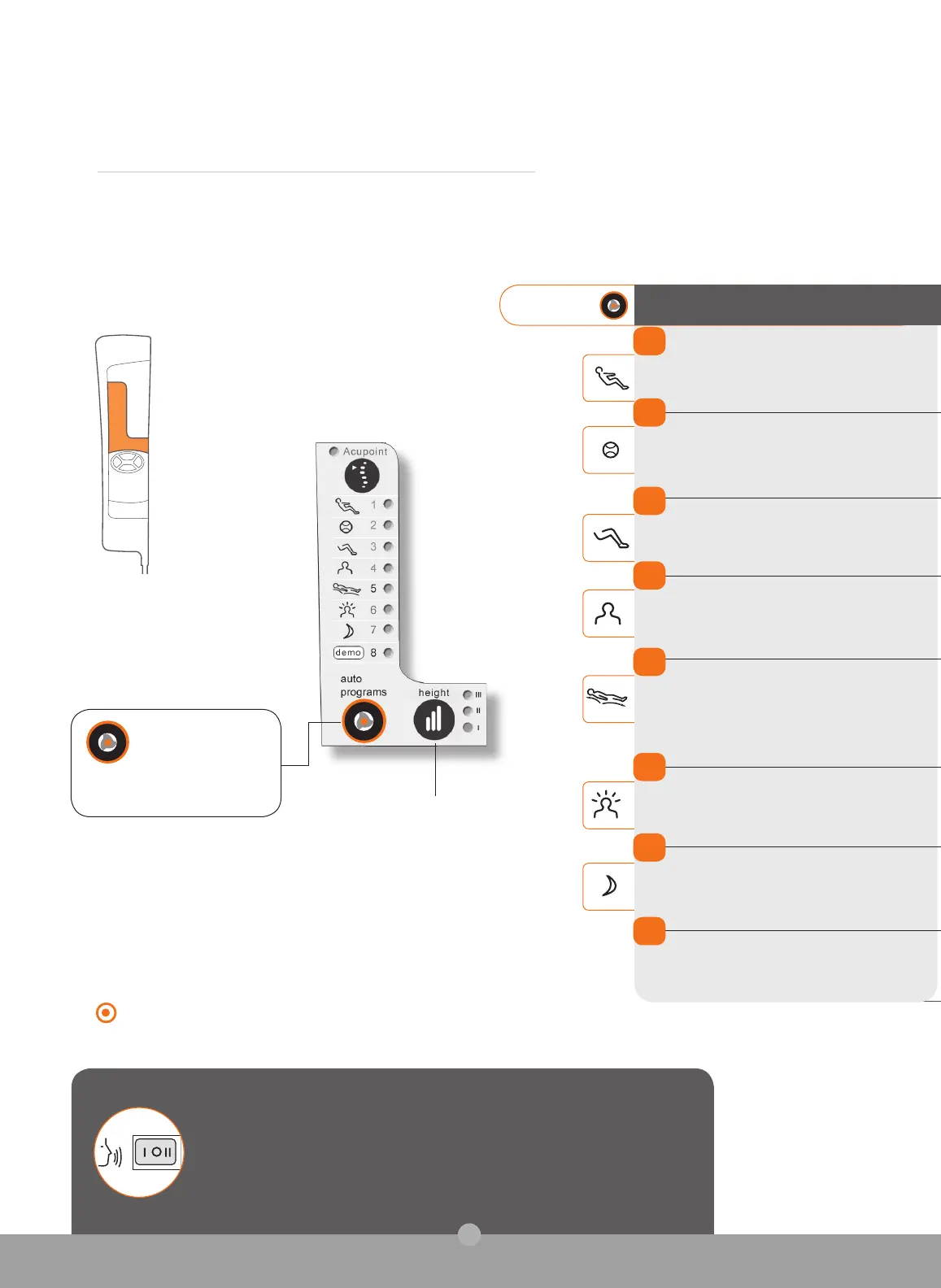 Acupoint

1

2

3

4

5

6

7

demo 8

auto programs

height

III

II

I

I O II