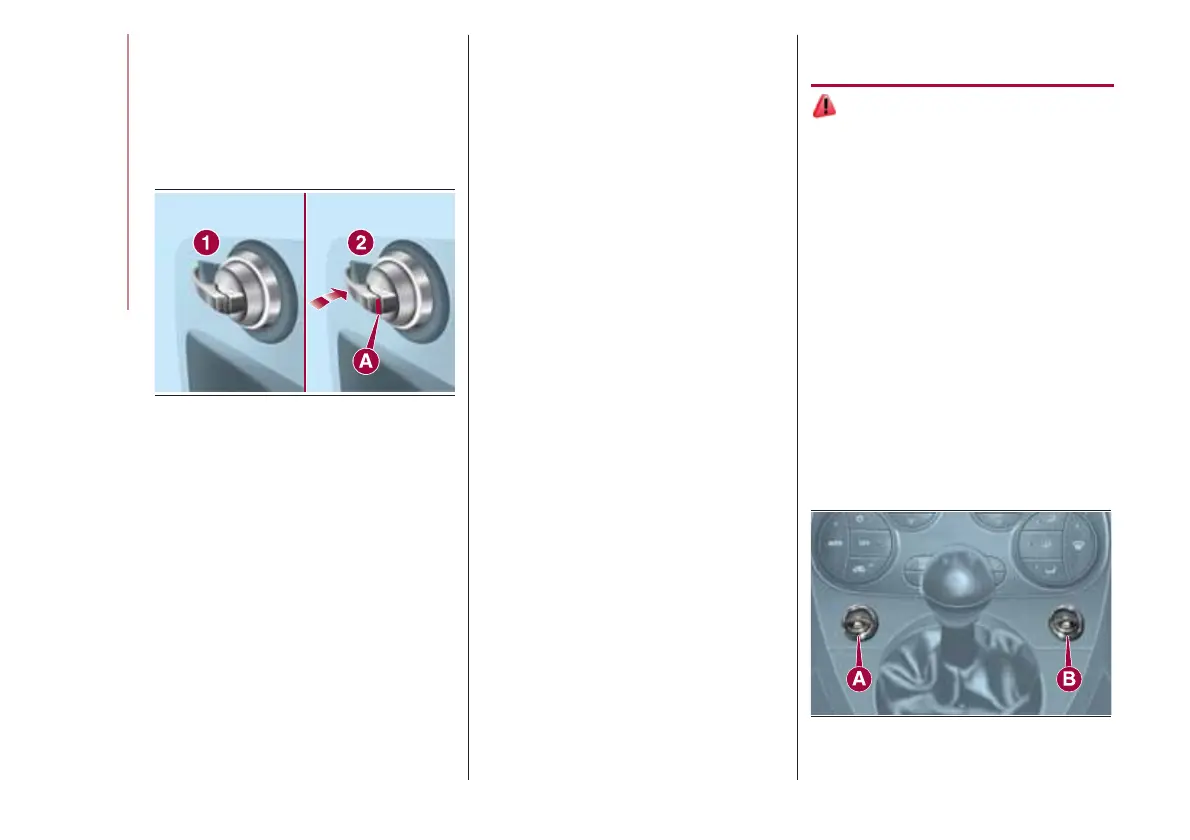 1

2

A

A

B