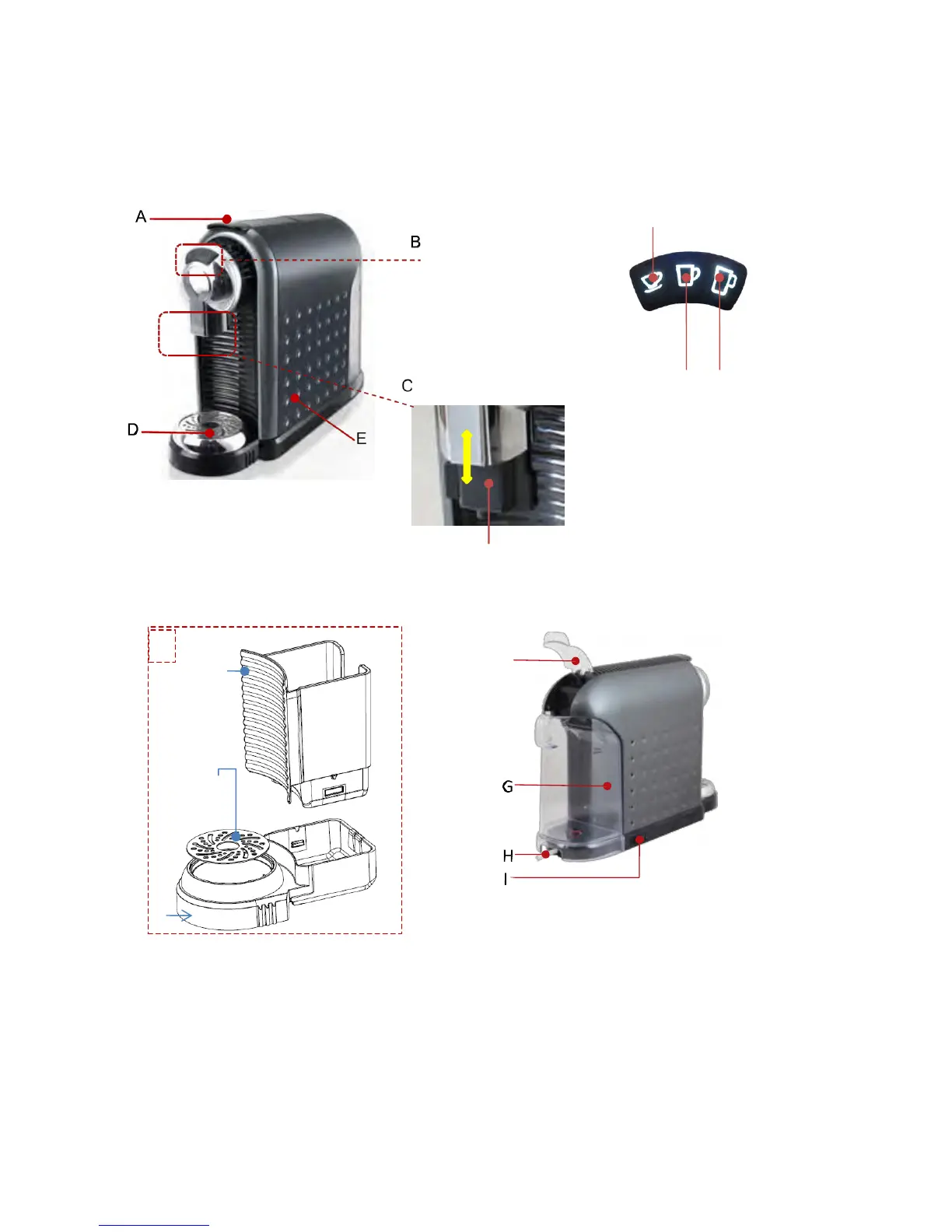 A

B

C

D

E

G

H

I