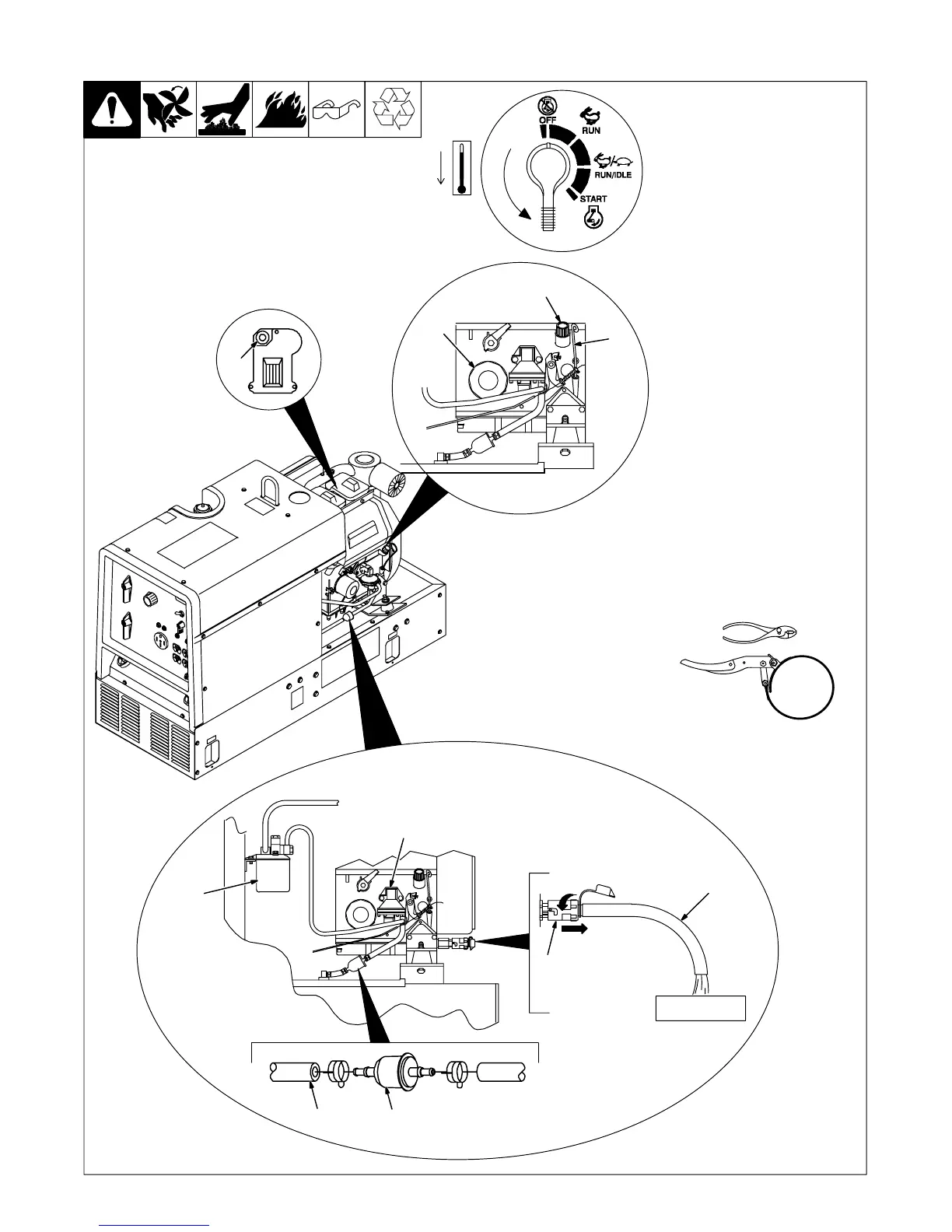 OFF
RUN
RUN/IDLE
START