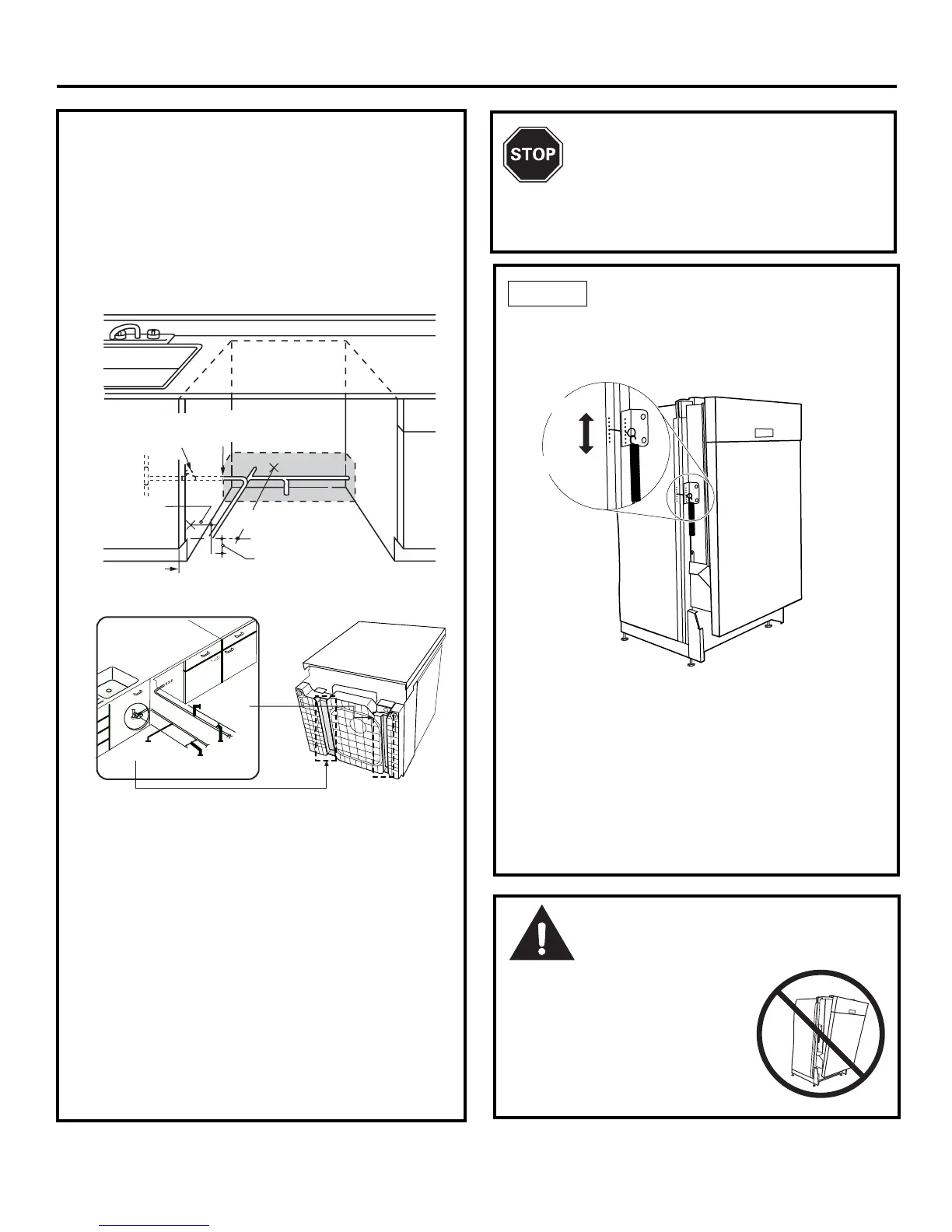 STOP