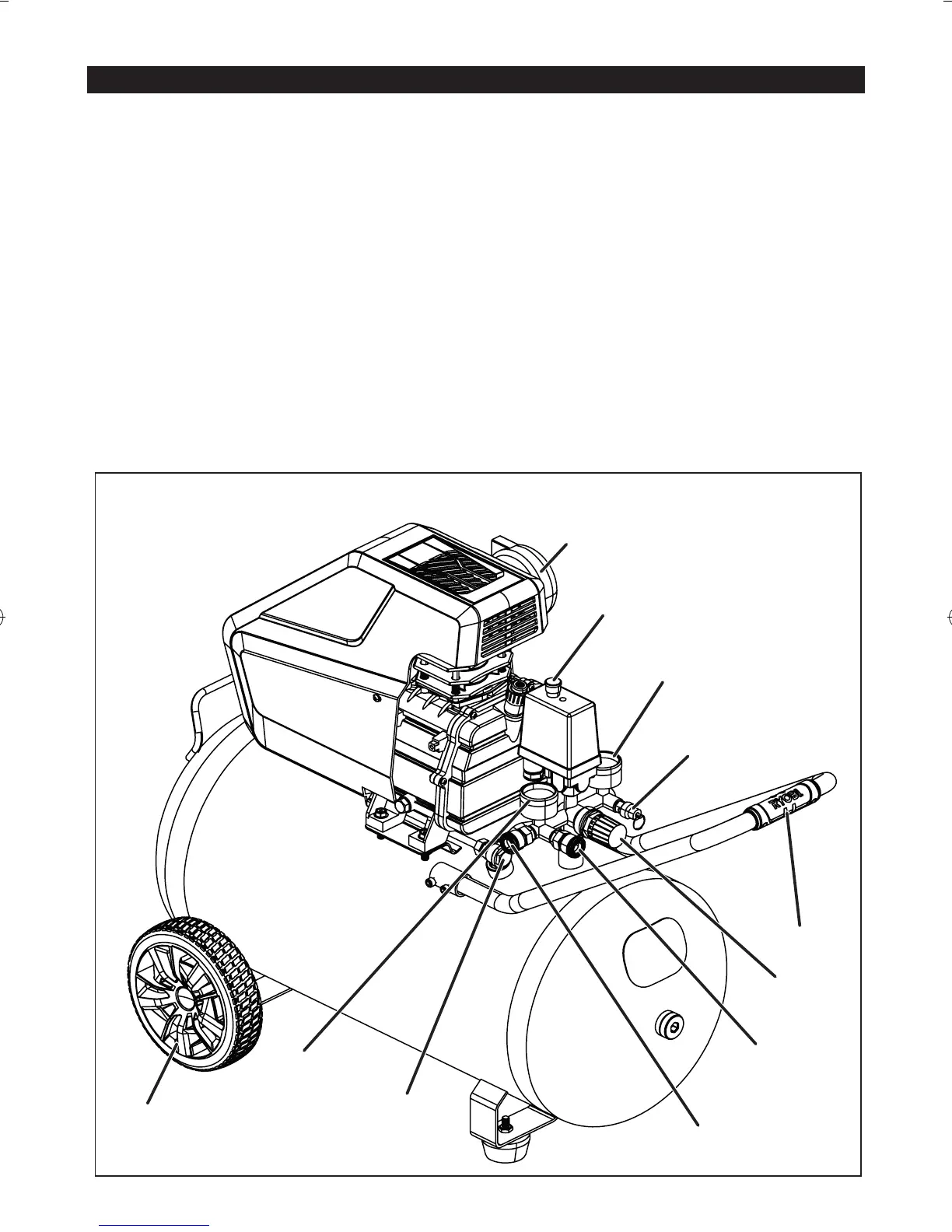 RYOBI