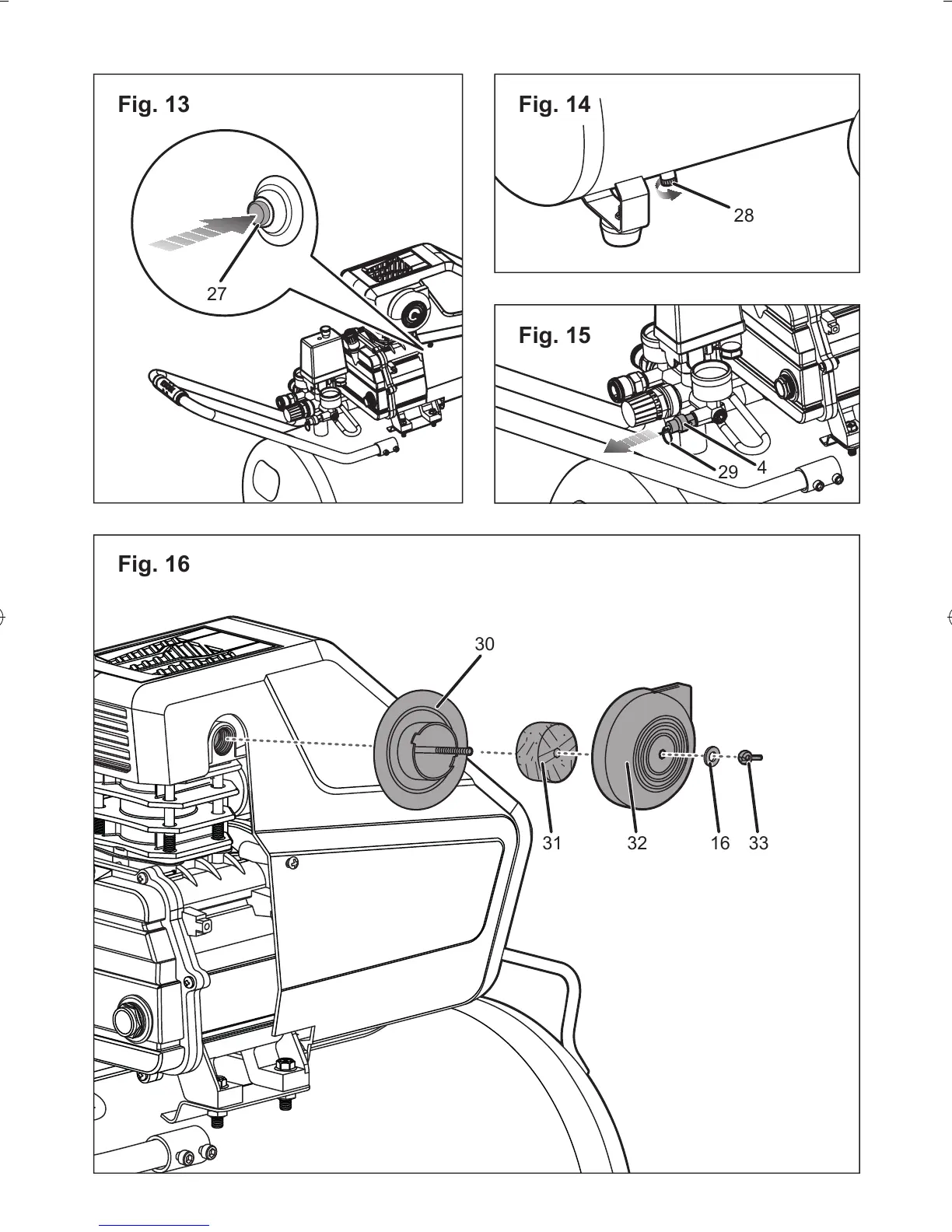 Fig. 13

27

Fig. 14

28

Fig. 15

29

4

Fig. 16

30

31

32

16

33